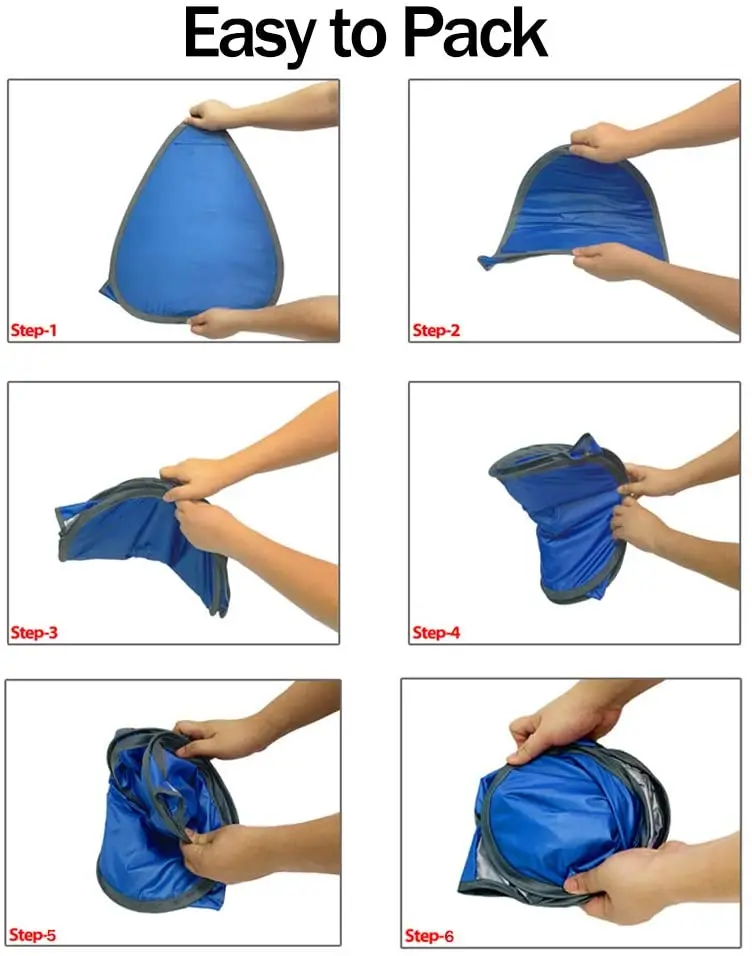 Easy to Pack

Step-1

Step-2

Step-3

Step-4

Step-5

Step-6