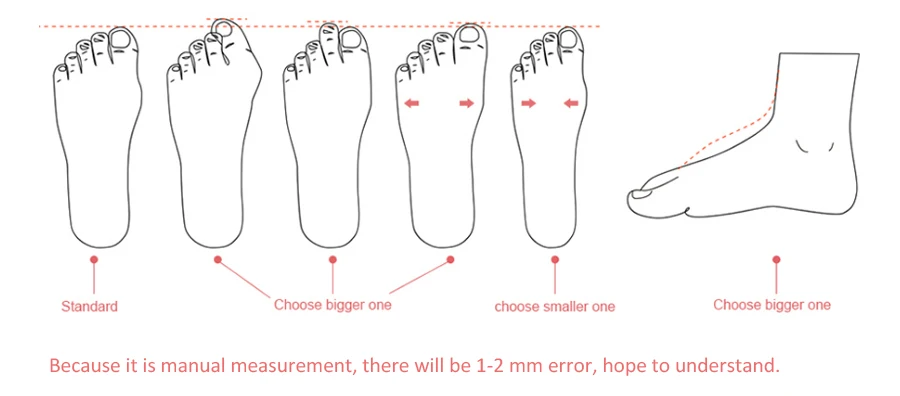 Standard

Choose bigger one

choose smaller one

Choose bigger one

Because it is manual measurement, there will be 1-2 mm error, hope to understand.