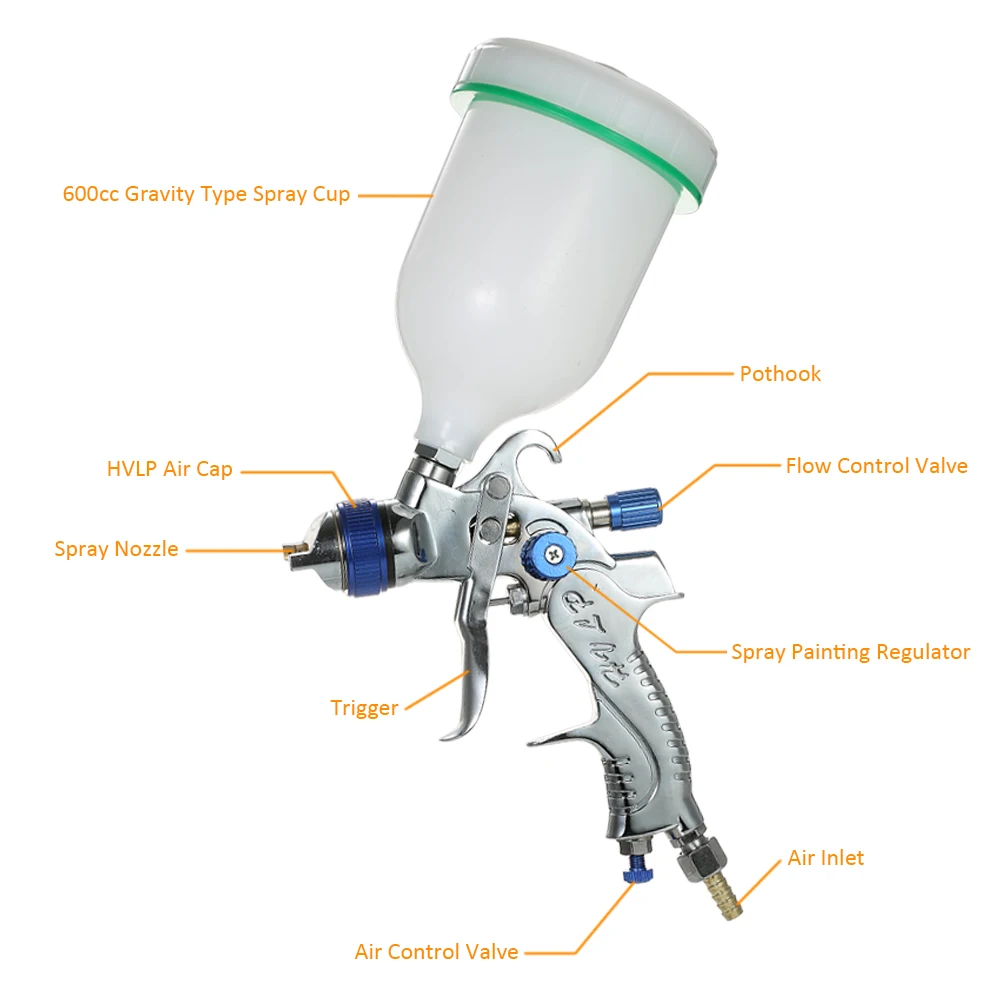 600cc Gravity Type Spray Cup

Pothook

HVLP Air Cap

Flow Control Valve

Spray Nozzle

Spray Painting Regulator

Trigger

Air Inlet

Air Control Valve