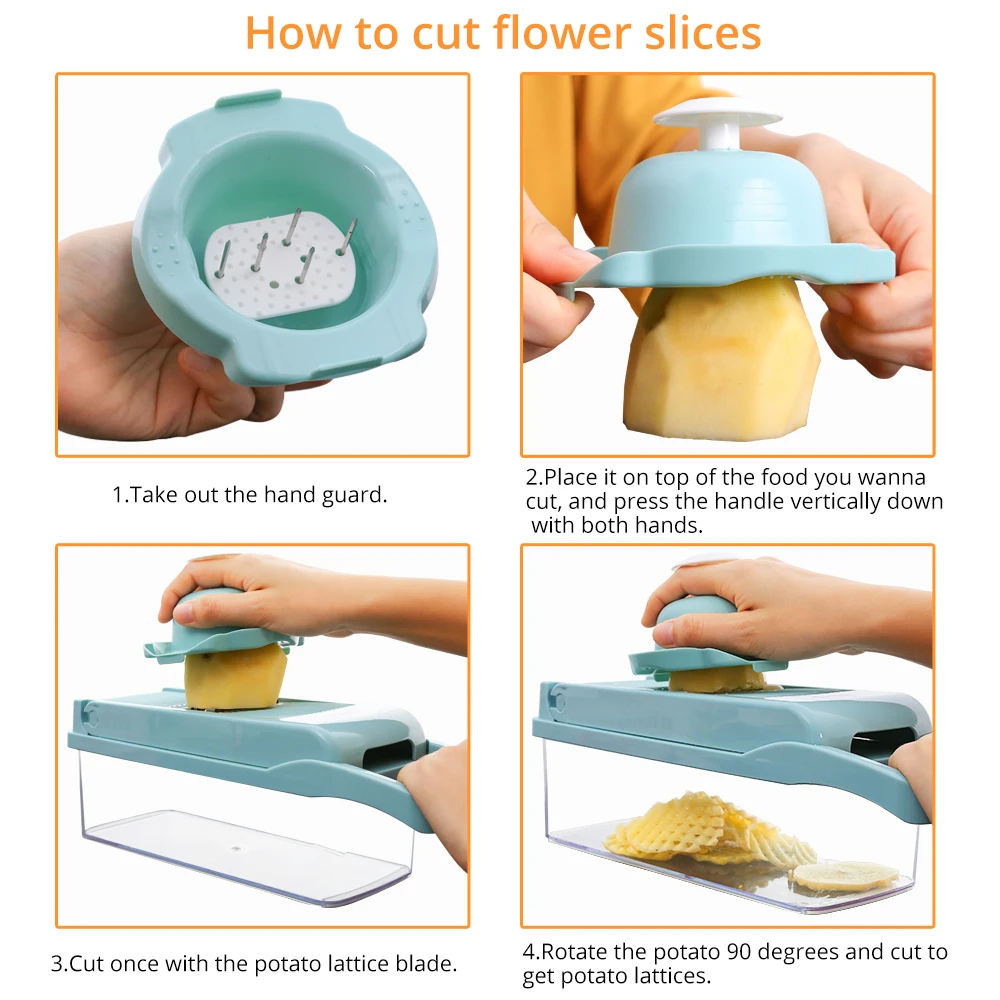 How to cut flower slices

1.Take out the hand guard.

2.Place it on top of the food you wanna cut, and press the handle vertically down with both hands.

3.Cut once with the potato lattice blade.

4.Rotate the potato 90 degrees and cut to get potato lattices.