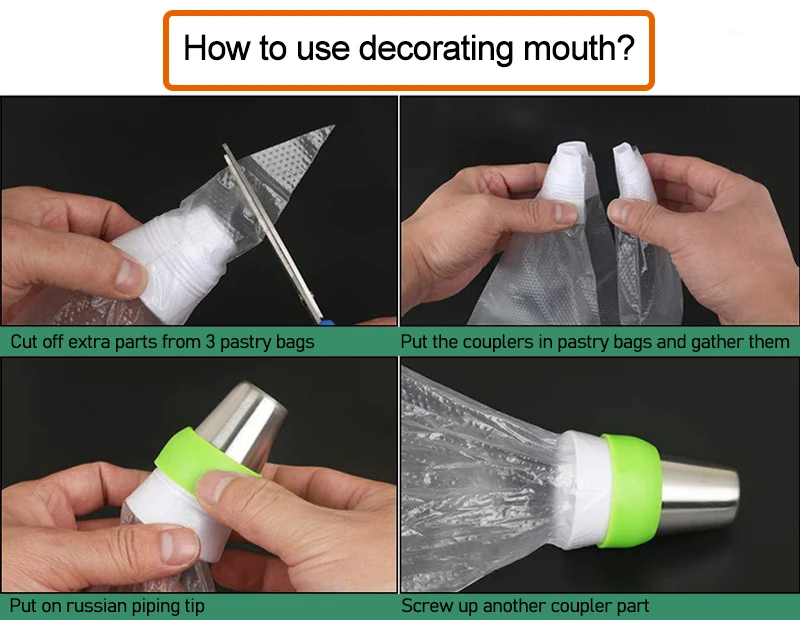 How to use decorating mouth?

Cut off extra parts from 3 pastry bags

Put the couplers in pastry bags and gather them

Put on russian piping tip

Screw up another coupler part