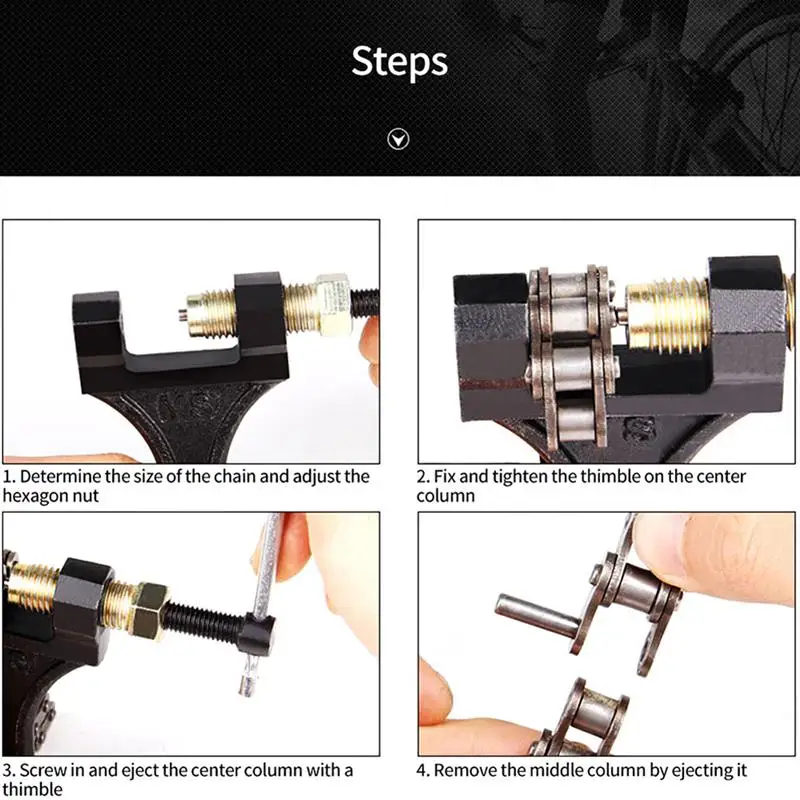 Steps

1. Determine the size of the chain and adjust the hexagon nut

2. Fix and tighten the thimble on the center column

3. Screw in and eject the center column with a thimble

4. Remove the middle column by ejecting it