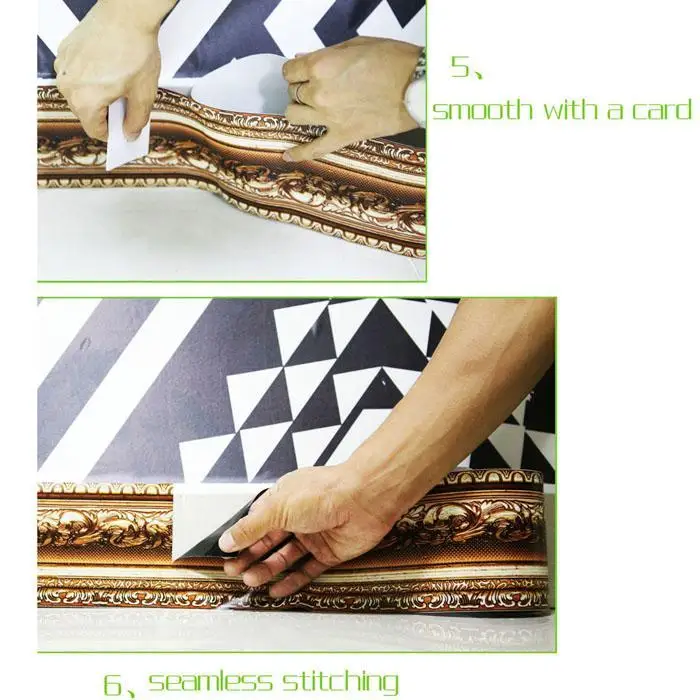 5、
smooth with a card

6、seamless stitching