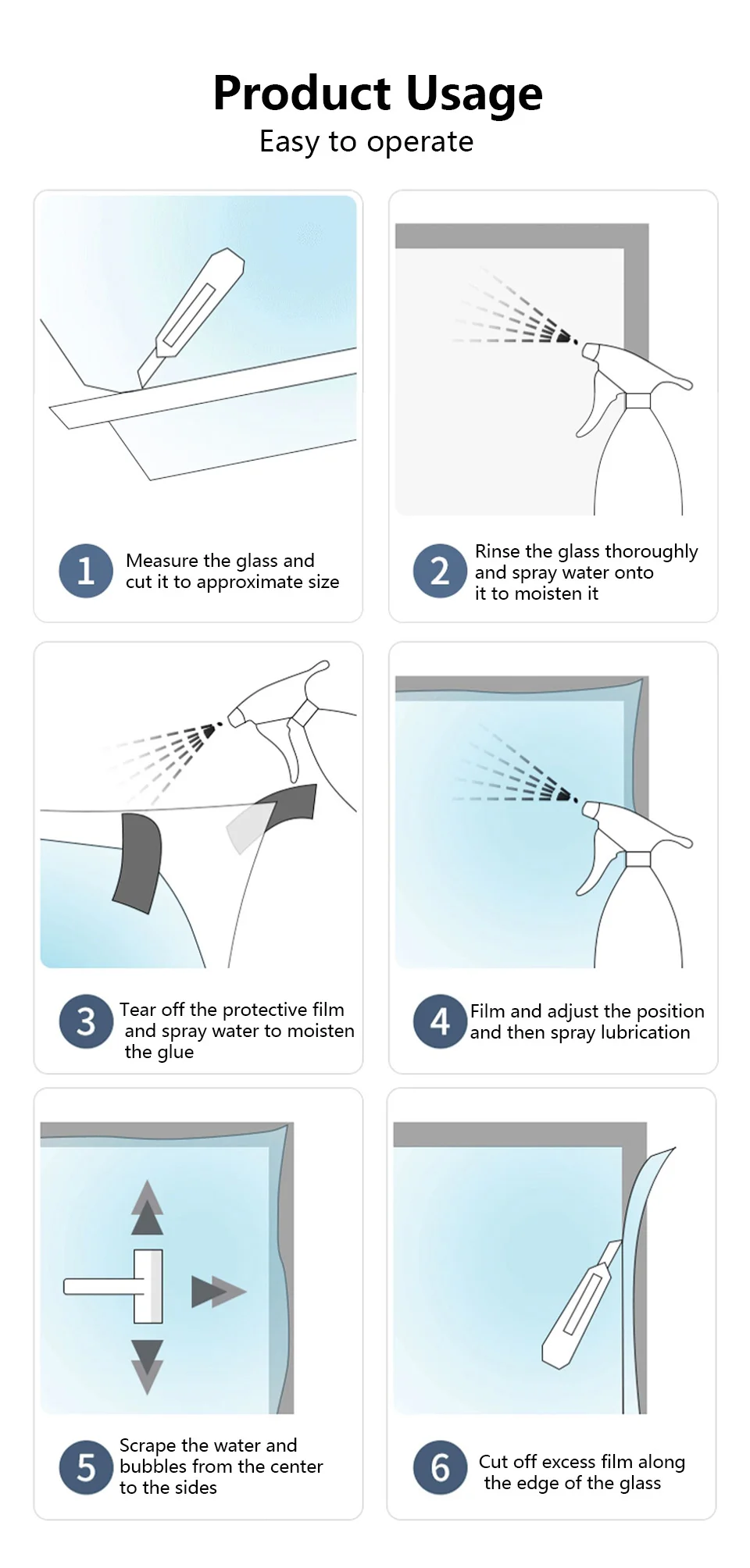 Product Usage
Easy to operate

1 Measure the glass and cut it to approximate size

2 Rinse the glass thoroughly and spray water onto it to moisten it

3 Tear off the protective film and spray water to moisten the glue

4 Film and adjust the position and then spray lubrication

5 Scrape the water and bubbles from the center to the sides

6 Cut off excess film along the edge of the glass