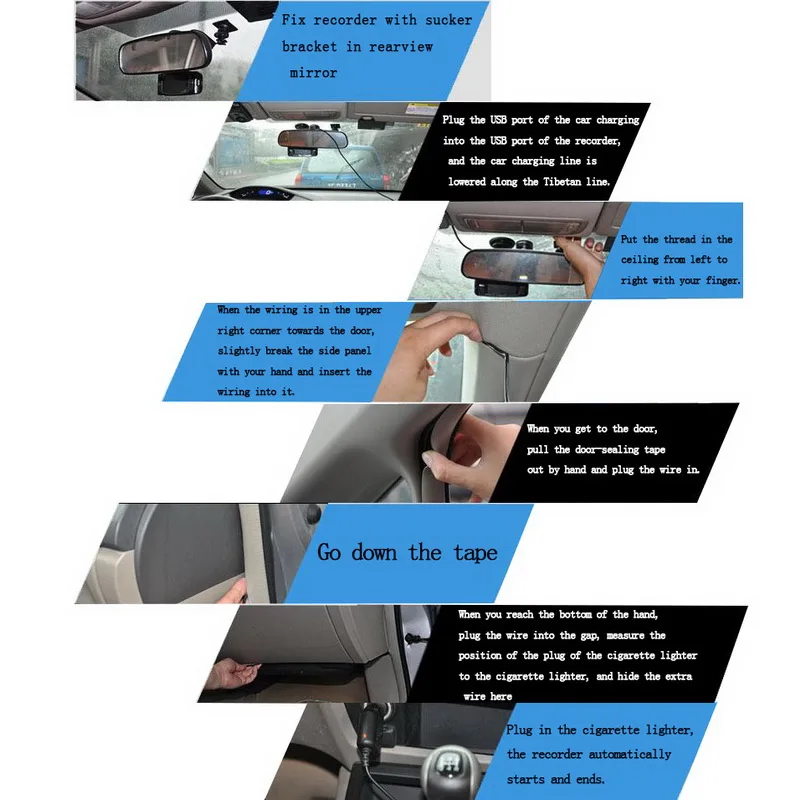 Fix recorder with sucker bracket in rearview mirror

Plug the USB port of the car charging into the USB port of the recorder, and the car charging line is lowered along the Tibetan line.

Put the thread in the ceiling from left to right with your finger.

When the wiring is in the upper right corner towards the door, slightly break the side panel with your hand and insert the wiring into it.

When you get to the door, pull the door-sealing tape out by hand and plug the wire in.

Go down the tape

When you reach the bottom of the hand, plug the wire into the gap, measure the position of the plug of the cigarette lighter to the cigarette lighter, and hide the extra wire here

Plug in the cigarette lighter, the recorder automatically starts and ends.