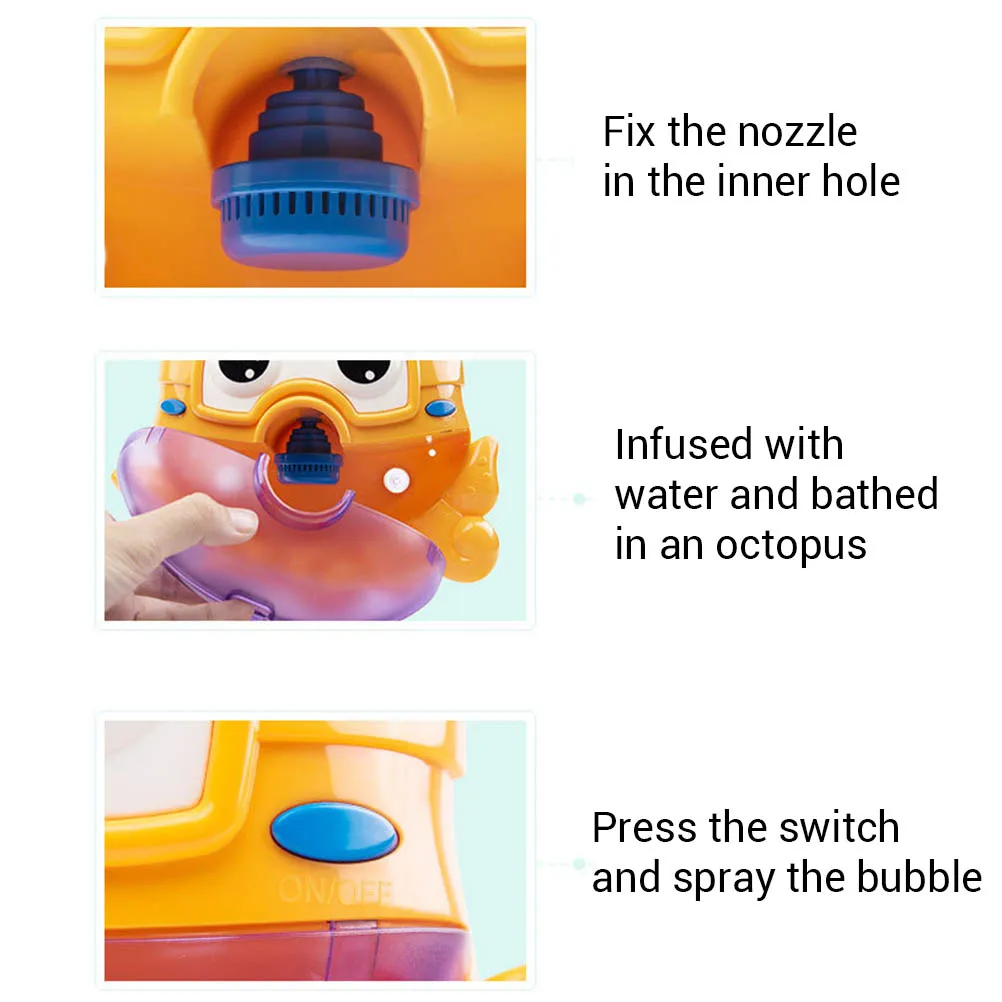 Fix the nozzle in the inner hole

Infused with water and bathed in an octopus

ON/OFF

Press the switch and spray the bubble