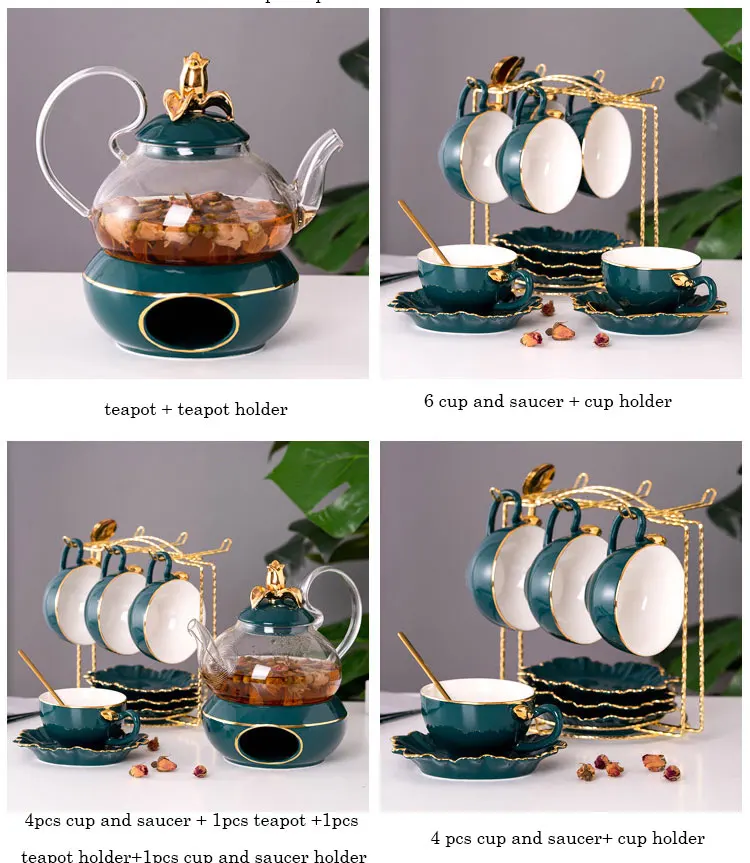 teapot + teapot holder

6 cup and saucer + cup holder

4pcs cup and saucer + 1pcs teapot +1pcs teapot holder+1pcs cup and saucer holder

4 pcs cup and saucer+ cup holder