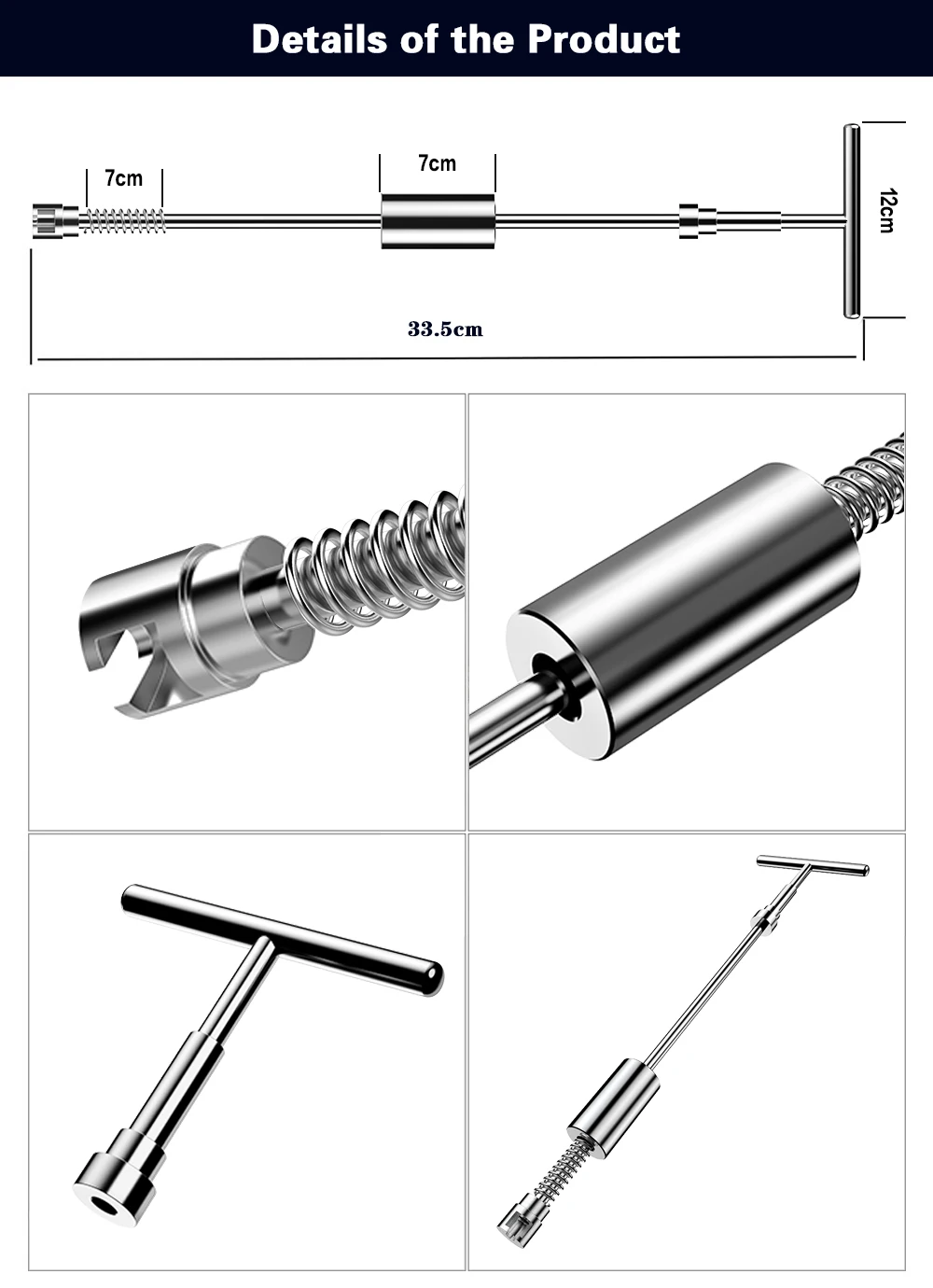 Details of the Product

7cm

7cm

12cm

33.5cm