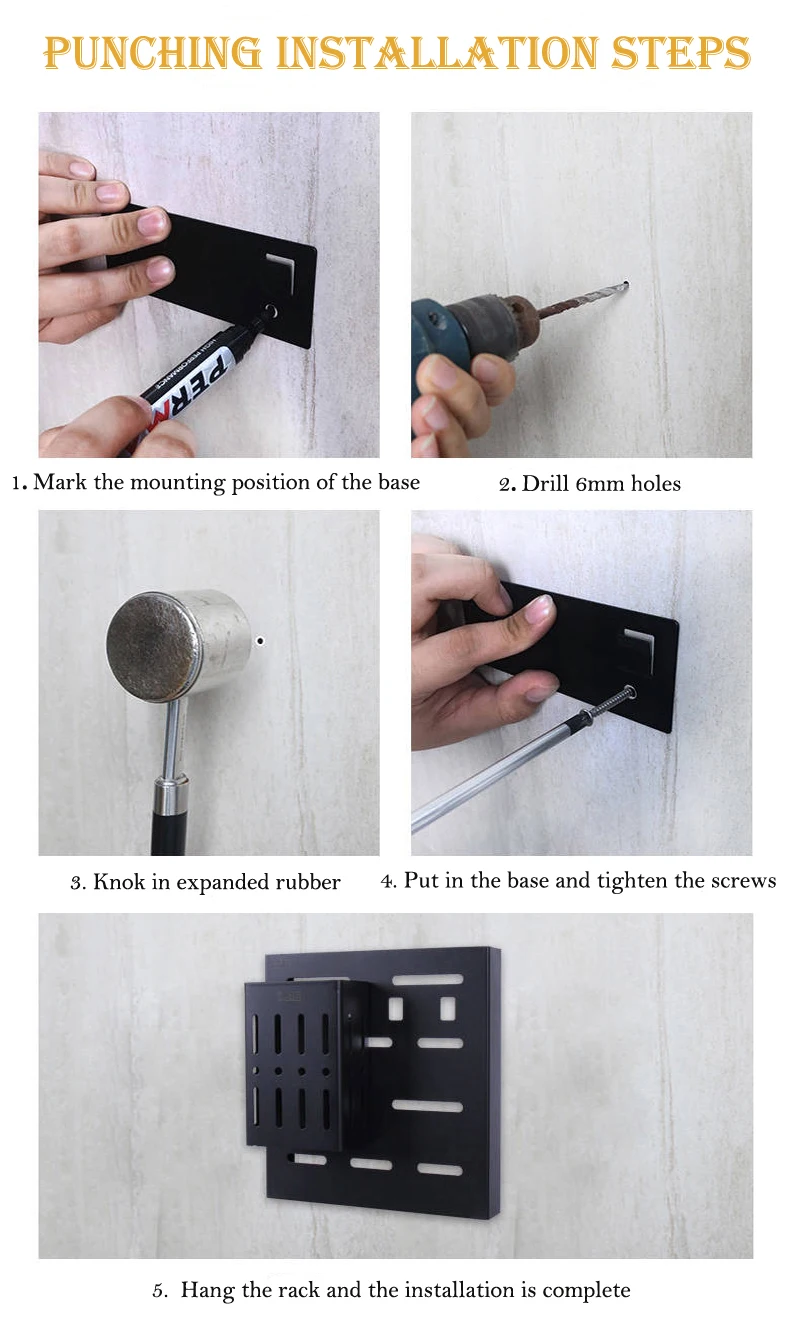 PUNCHING INSTALLATION STEPS

HIGH PERFORMANCE PERM

1. Mark the mounting position of the base

2. Drill 6mm holes

3. Knok in expanded rubber

4. Put in the base and tighten the screws

5. Hang the rack and the installation is complete