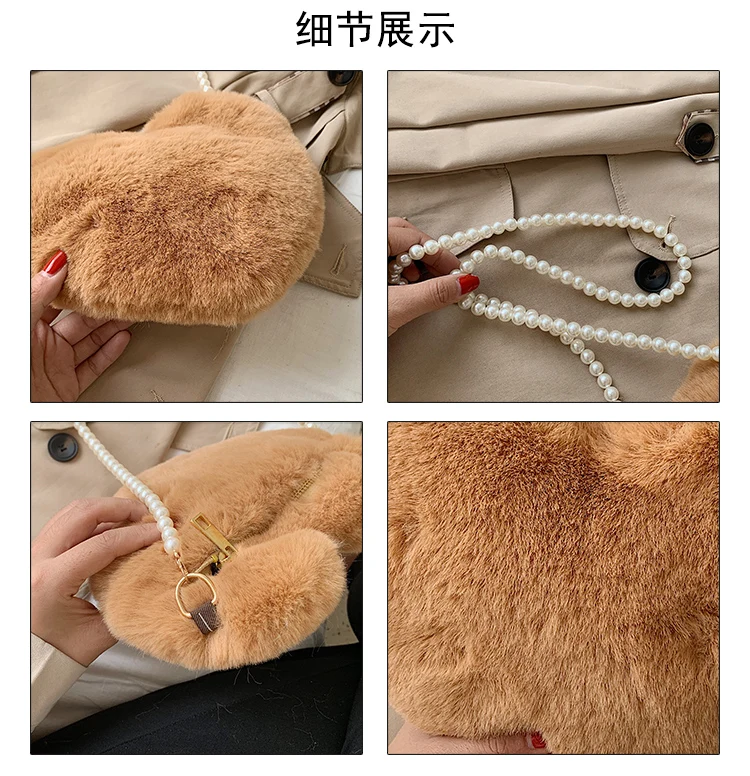 细节展示