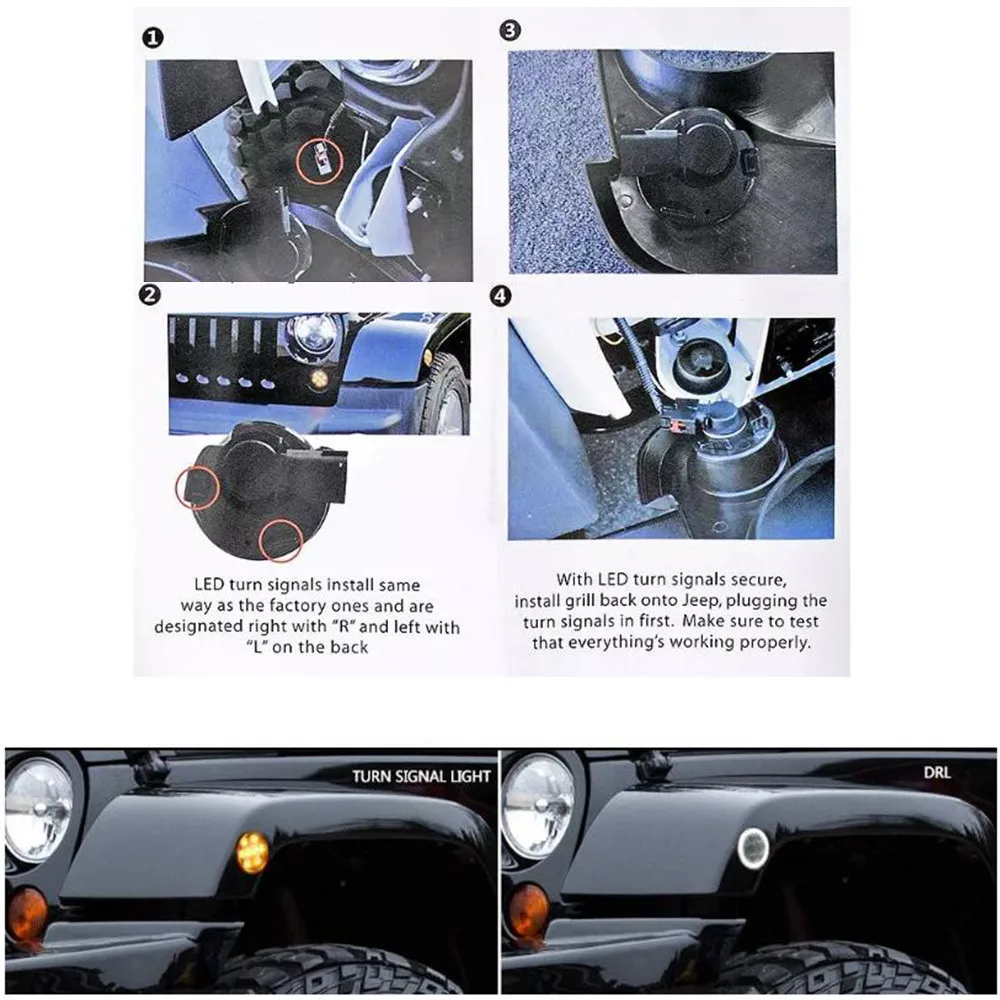 ❶

❷

LED turn signals install same way as the factory ones and are designated right with "R" and left with "L" on the back

❸

❹

With LED turn signals secure, install grill back onto Jeep, plugging the turn signals in first. Make sure to test that everything's working properly.

TURN SIGNAL LIGHT

DRL