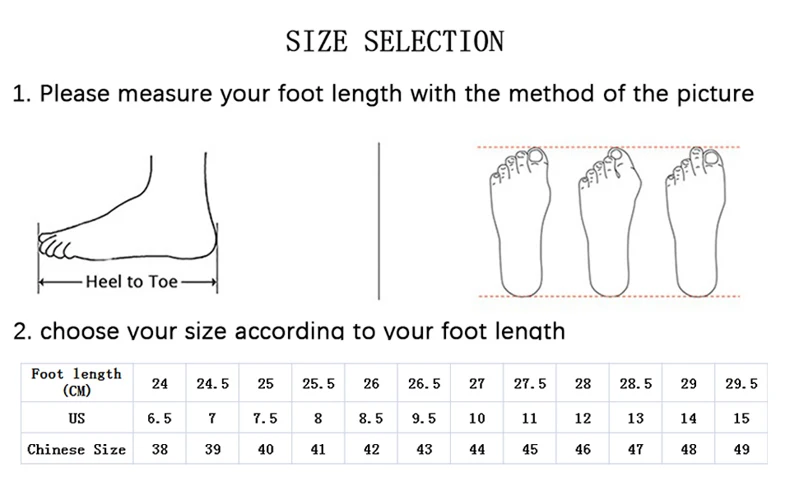 SIZE SELECTION

1. Please measure your foot length with the method of the picture

Heel to Toe

2. choose your size according to your foot length

| Foot length (CM) | 24 | 24.5 | 25 | 25.5 | 26 | 26.5 | 27 | 27.5 | 28 | 28.5 | 29 | 29.5 |
|---|---|---|---|---|---|---|---|---|---|---|---|---|
| US | 6.5 | 7 | 7.5 | 8 | 8.5 | 9.5 | 10 | 11 | 12 | 13 | 14 | 15 |
| Chinese Size | 38 | 39 | 40 | 41 | 42 | 43 | 44 | 45 | 46 | 47 | 48 | 49 |