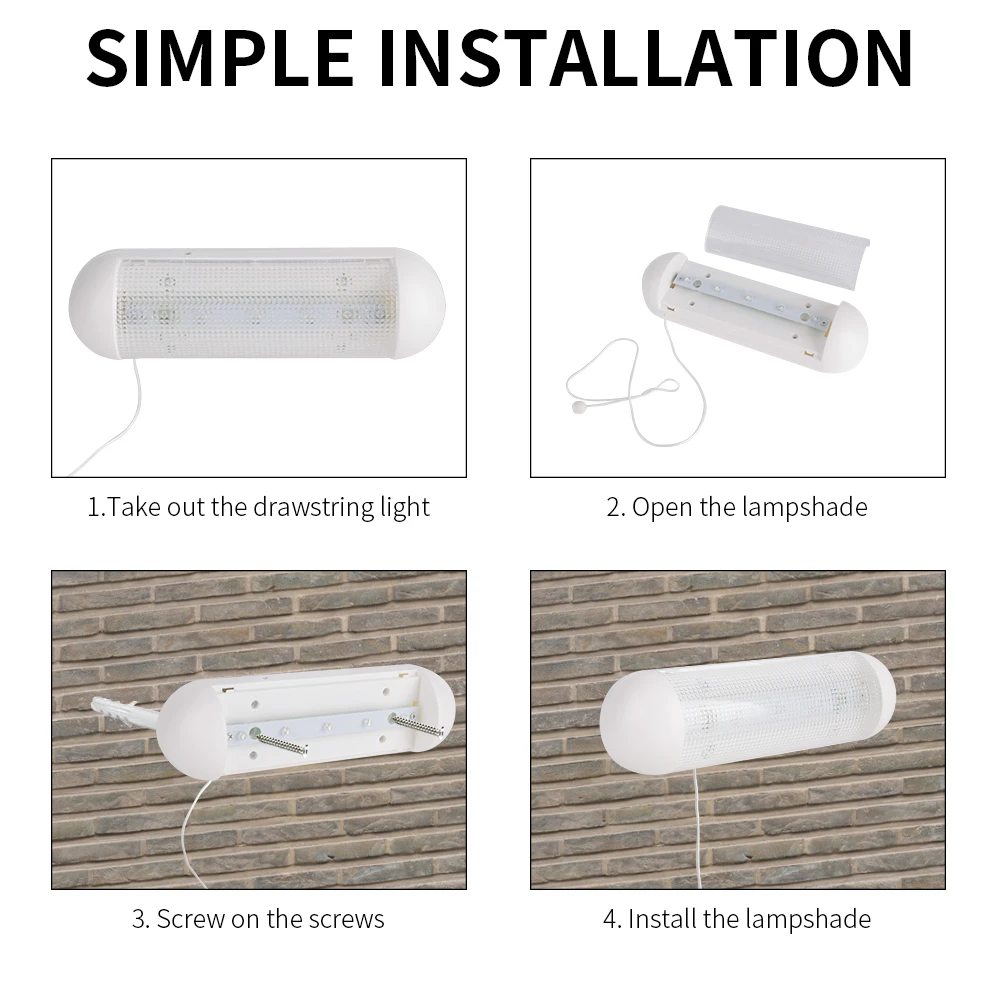 SIMPLE INSTALLATION

1.Take out the drawstring light

2. Open the lampshade

3. Screw on the screws

4. Install the lampshade