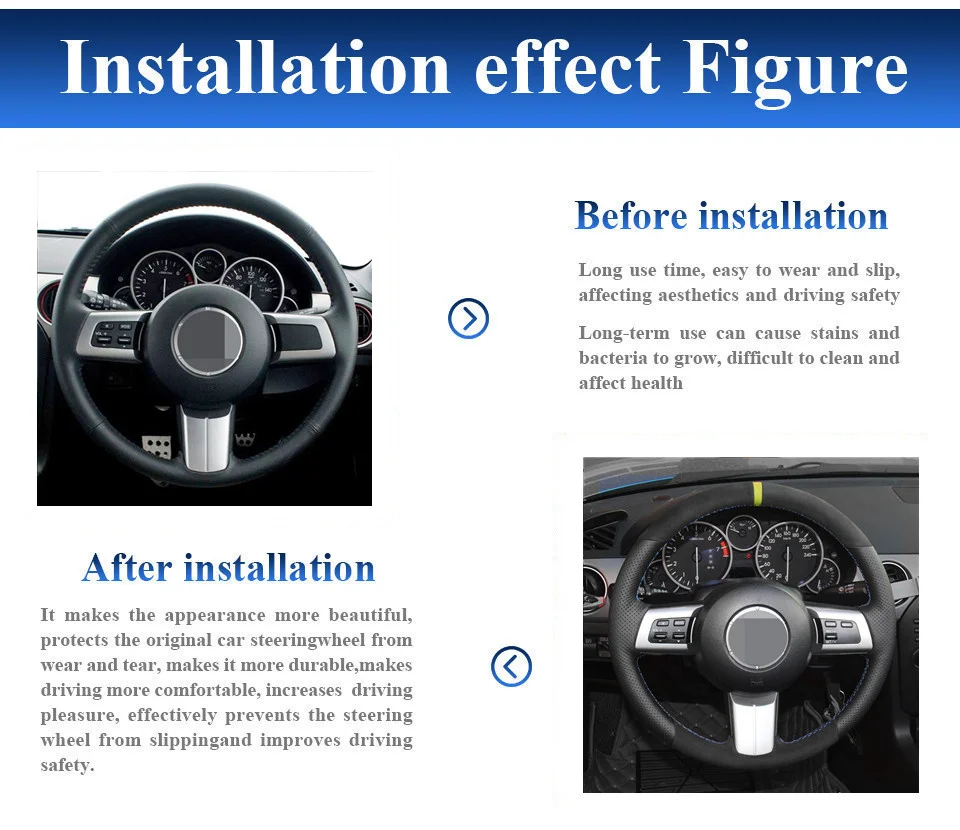 Installation effect Figure

Before installation

Long use time, easy to wear and slip, affecting aesthetics and driving safety

Long-term use can cause stains and bacteria to grow, difficult to clean and affect health

After installation

It makes the appearance more beautiful, protects the original car steeringwheel from wear and tear, makes it more durable,makes driving more comfortable, increases driving pleasure, effectively prevents the steering wheel from slippingand improves driving safety.