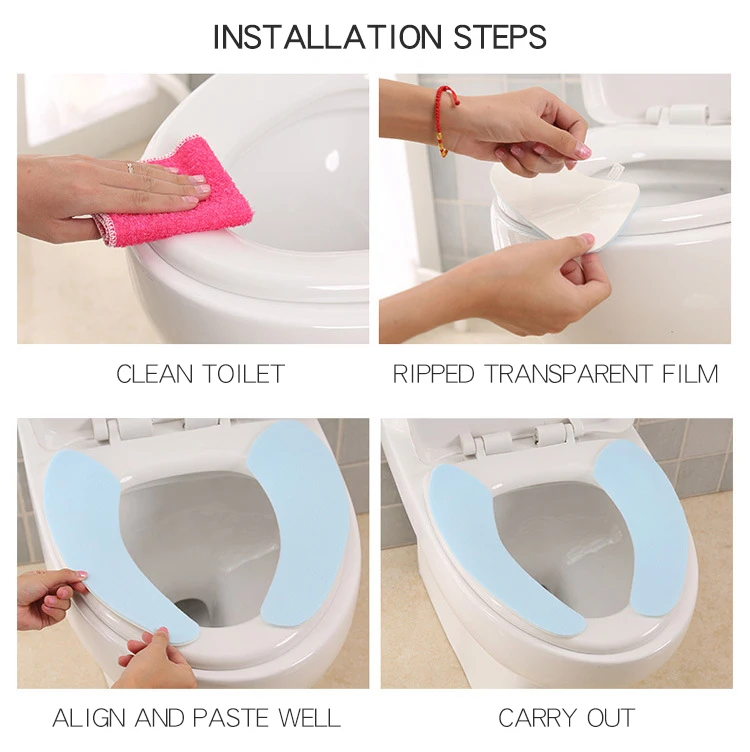 INSTALLATION STEPS

CLEAN TOILET

RIPPED TRANSPARENT FILM

ALIGN AND PASTE WELL

CARRY OUT