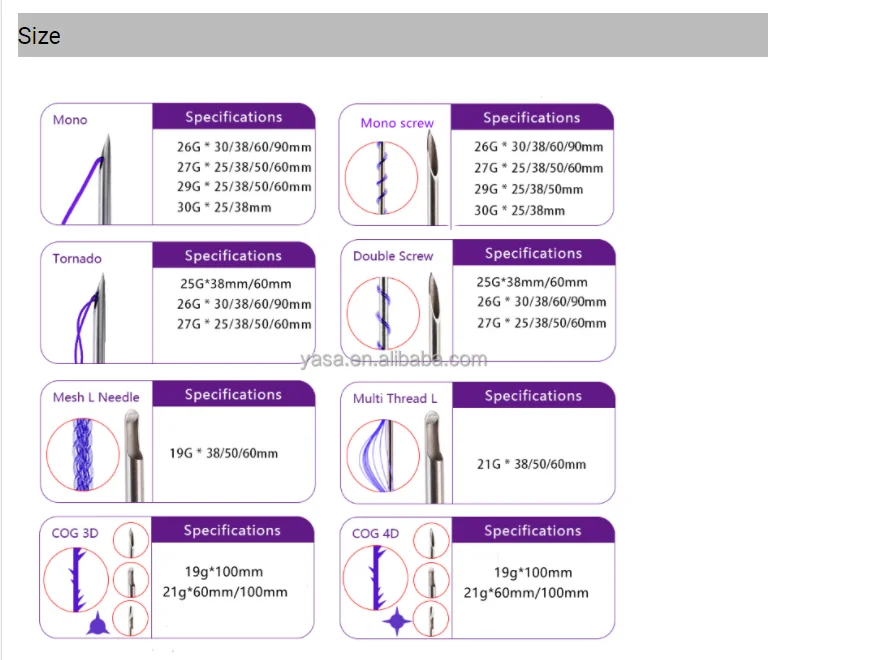 Size

Mono

Specifications

26G * 30/38/60/90mm
27G * 25/38/50/60mm
29G * 25/38/50/60mm
30G * 25/38mm

Mono screw

Specifications

26G * 30/38/60/90mm
27G * 25/38/50/60mm
29G * 25/38/50mm
30G * 25/38mm

Tornado

Specifications

25G*38mm/60mm
26G * 30/38/60/90mm
27G * 25/38/50/60mm

Double Screw

Specifications

25G*38mm/60mm
26G * 30/38/60/90mm
27G * 25/38/50/60mm

yasa.en.alibaba.com

Mesh L Needle

Specifications

19G * 38/50/60mm

Multi Thread L

Specifications

21G * 38/50/60mm

COG 3D

Specifications

19g*100mm
21g*60mm/100mm

COG 4D

Specifications

19g*100mm
21g*60mm/100mm