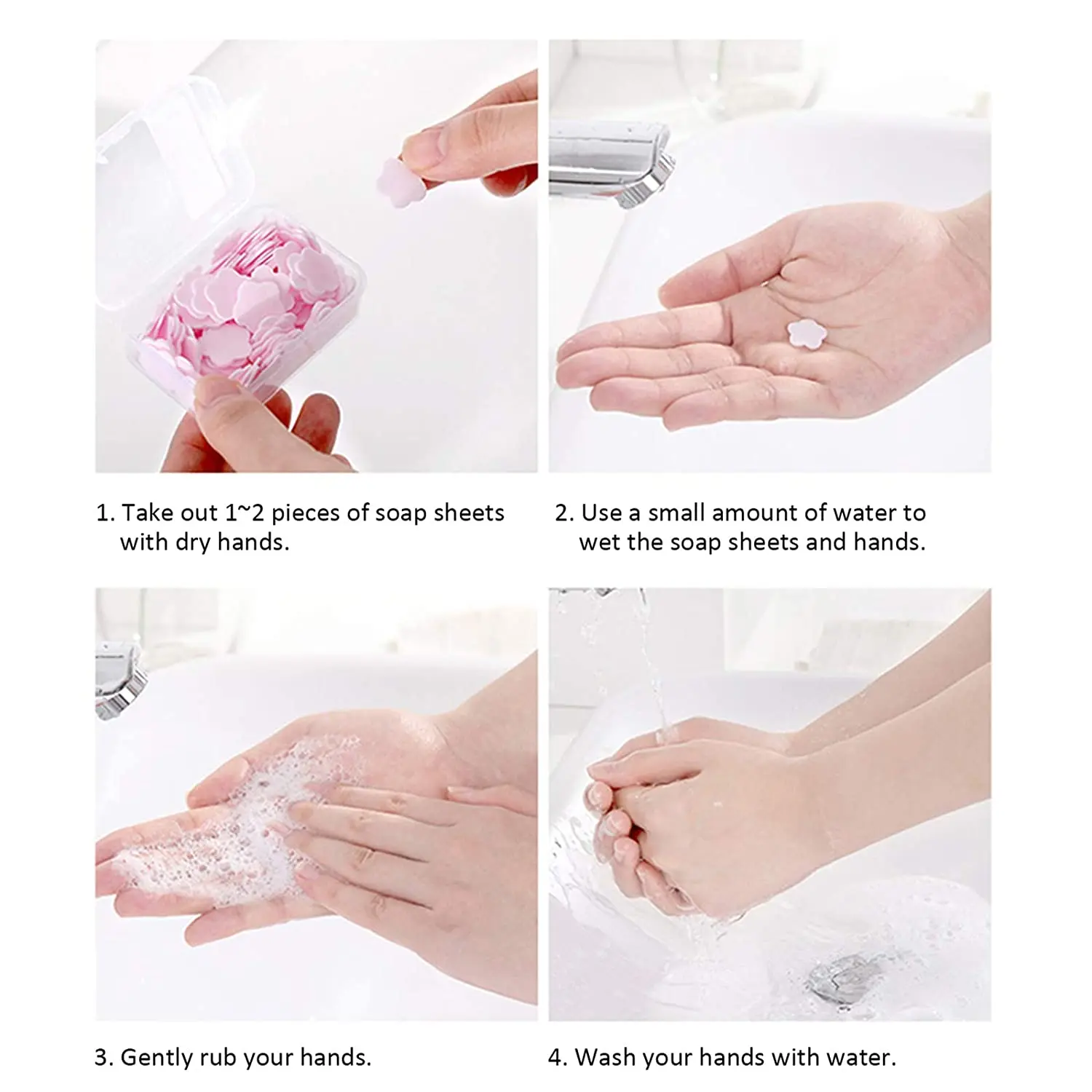 1. Take out 1~2 pieces of soap sheets with dry hands.

2. Use a small amount of water to wet the soap sheets and hands.

3. Gently rub your hands.

4. Wash your hands with water.