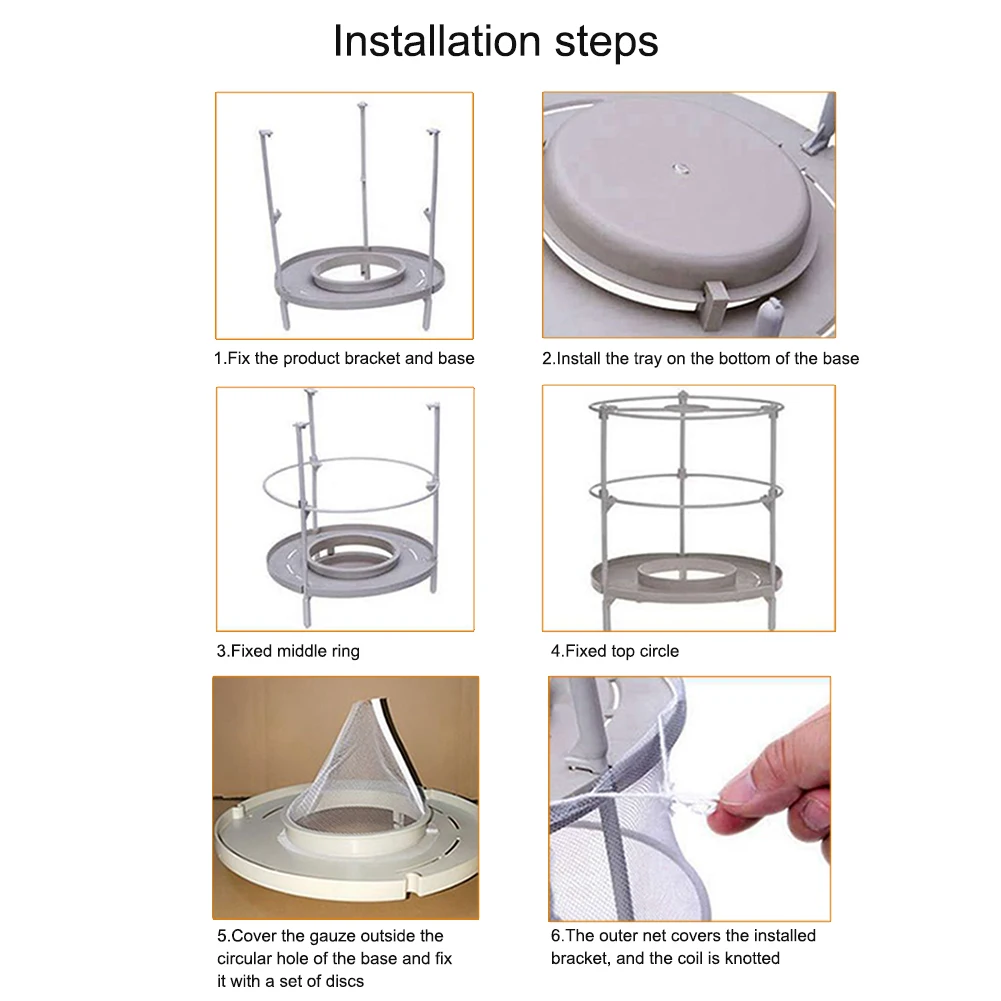 Installation steps

1.Fix the product bracket and base

2.Install the tray on the bottom of the base

3.Fixed middle ring

4.Fixed top circle

5.Cover the gauze outside the circular hole of the base and fix it with a set of discs

6.The outer net covers the installed bracket, and the coil is knotted