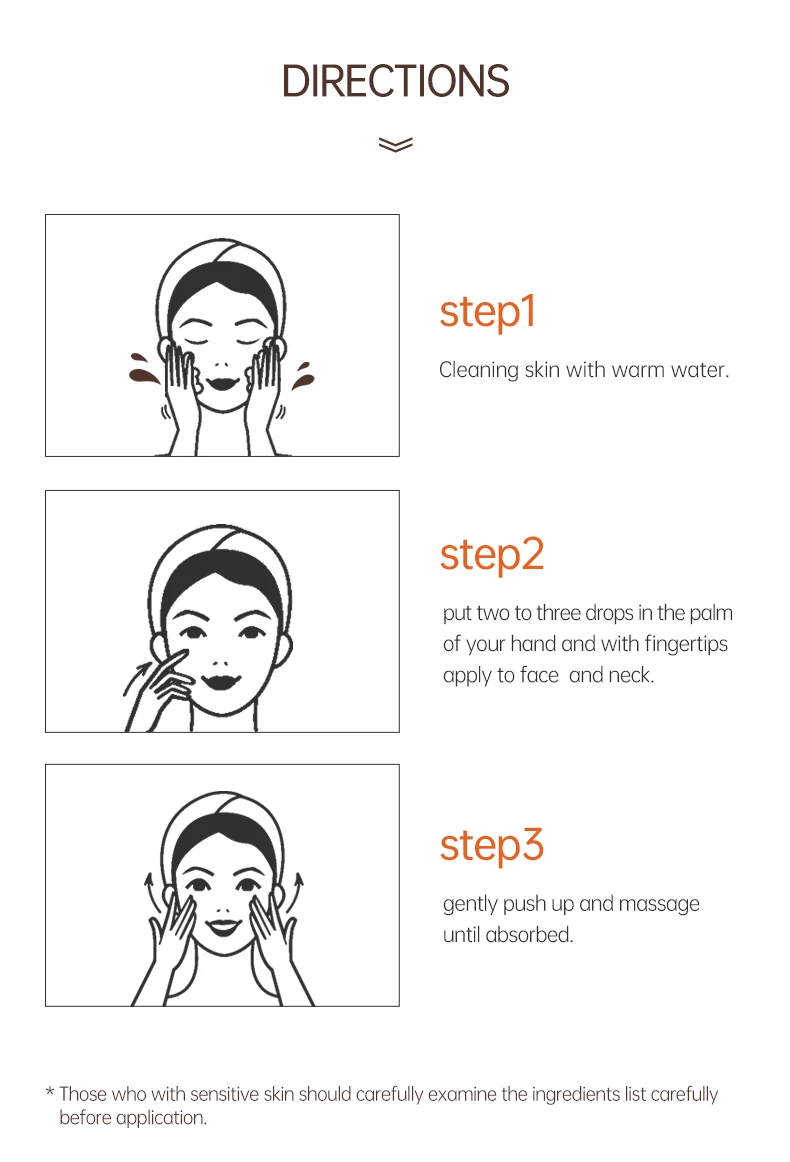 DIRECTIONS

step1

Cleaning skin with warm water.

step2

put two to three drops in the palm of your hand and with fingertips apply to face  and neck.

step3

gently push up and massage until absorbed.

* Those who with sensitive skin should carefully examine the ingredients list carefully before application.