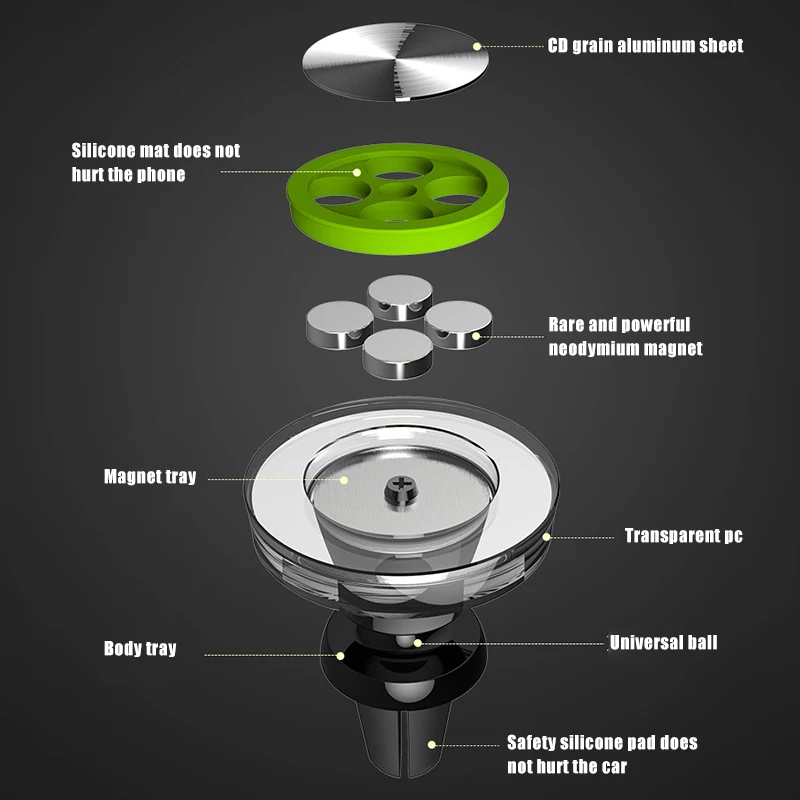 CD grain aluminum sheet

Silicone mat does not hurt the phone

Rare and powerful neodymium magnet

Magnet tray

Transparent pc

Body tray

Universal ball

Safety silicone pad does not hurt the car