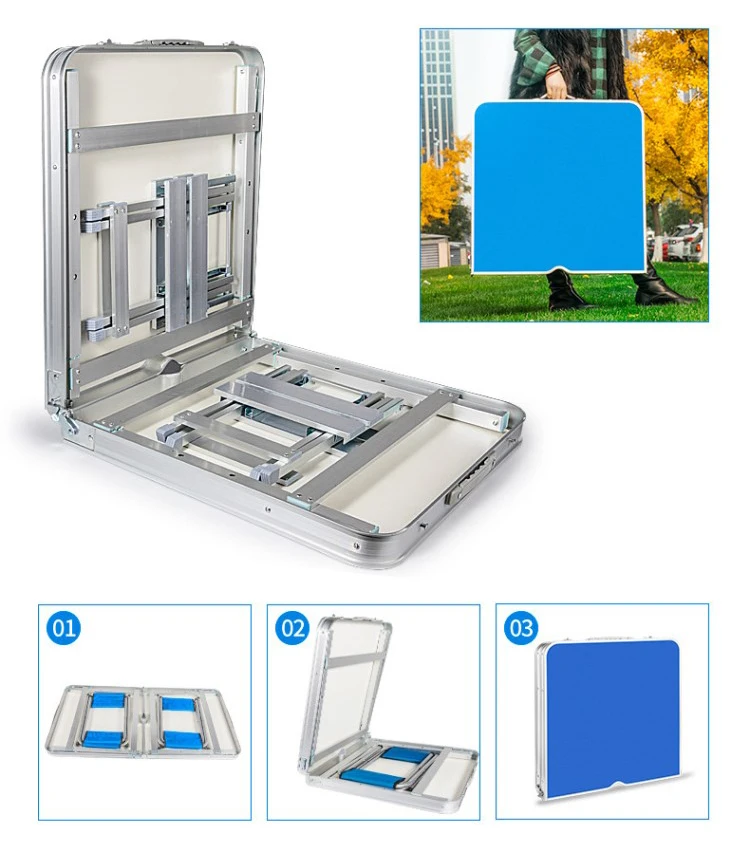 01

02

03