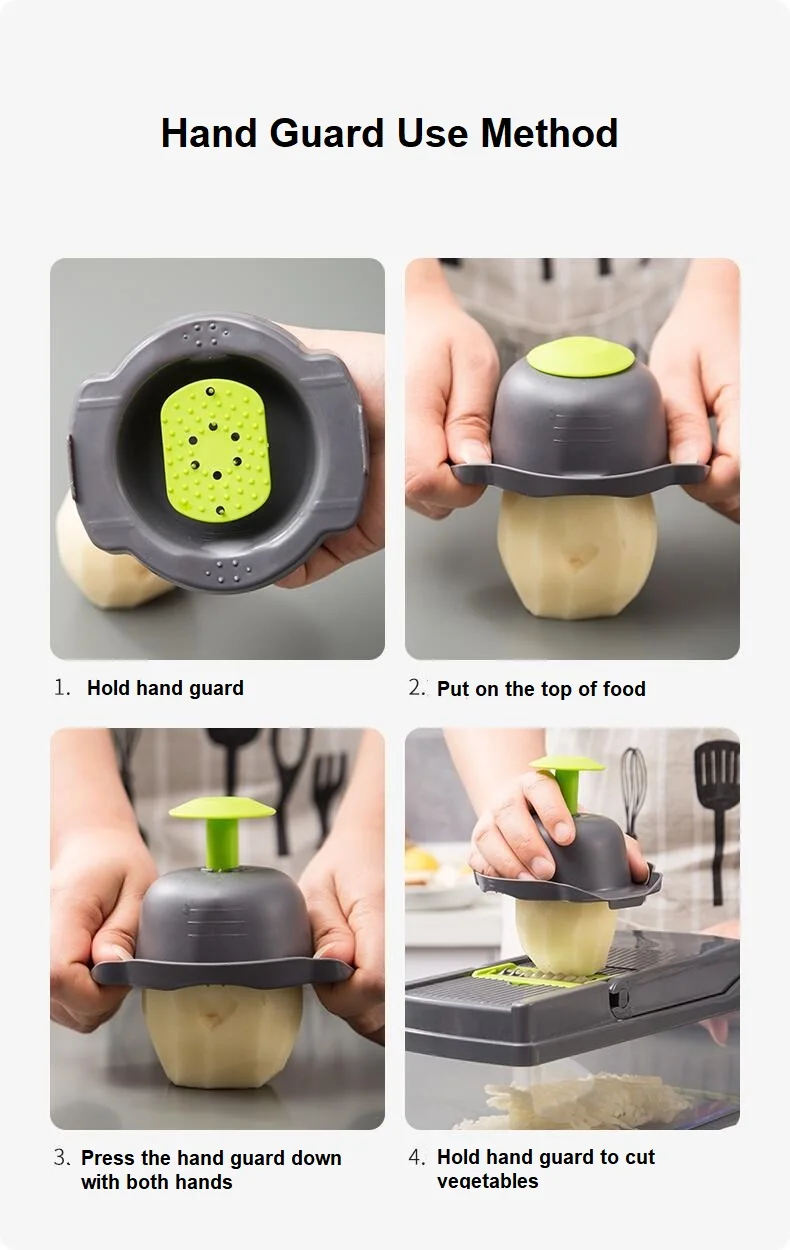 Hand Guard Use Method

1. Hold hand guard

2. Put on the top of food

3. Press the hand guard down with both hands

4. Hold hand guard to cut vegetables