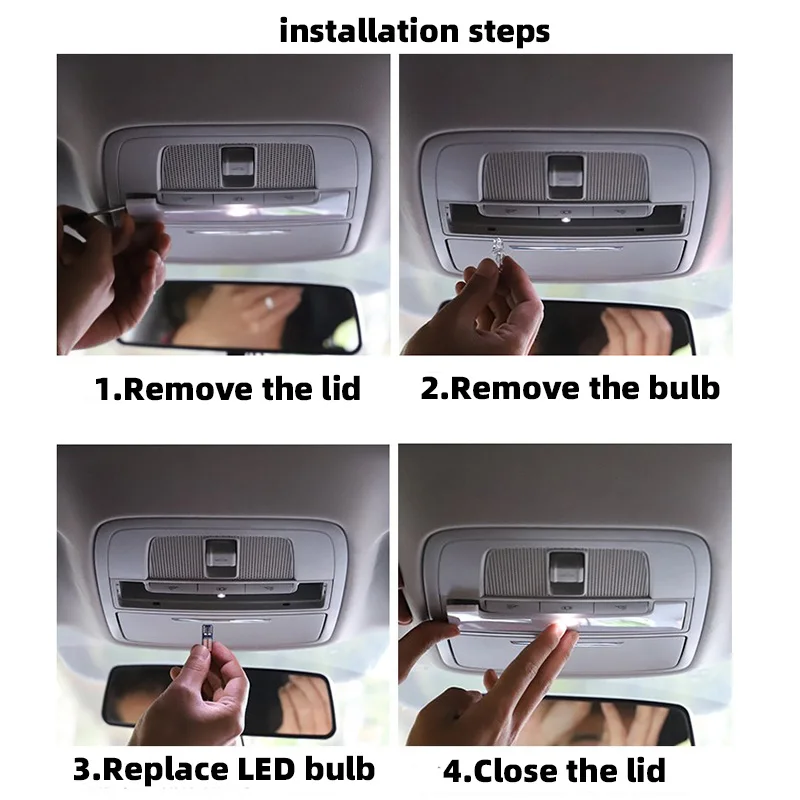 installation steps

1.Remove the lid

2.Remove the bulb

3.Replace LED bulb

4.Close the lid