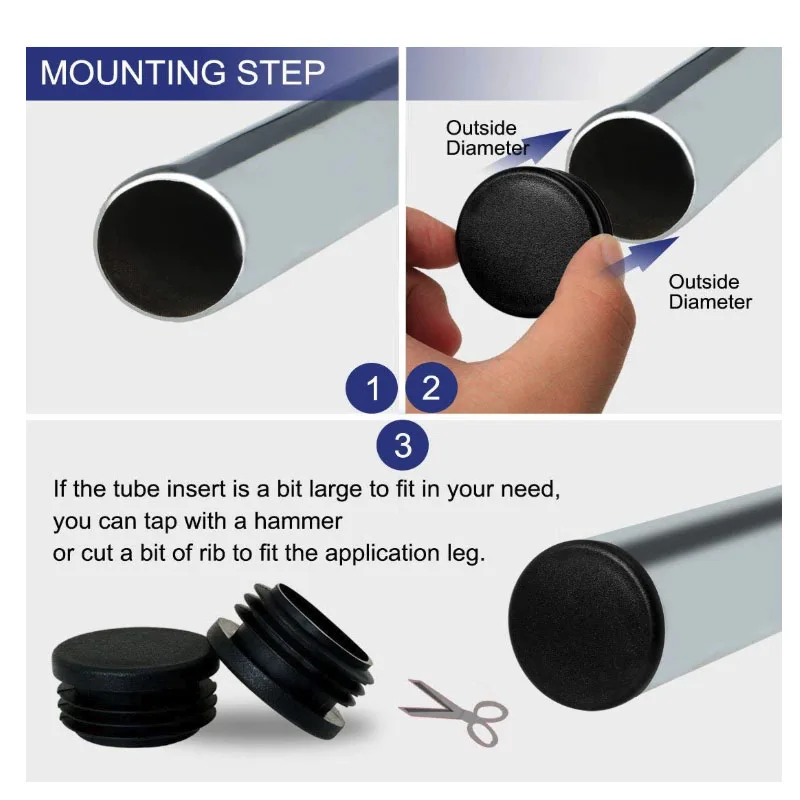 MOUNTING STEP

Outside Diameter

Outside Diameter

1

2

3

If the tube insert is a bit large to fit in your need, you can tap with a hammer or cut a bit of rib to fit the application leg.