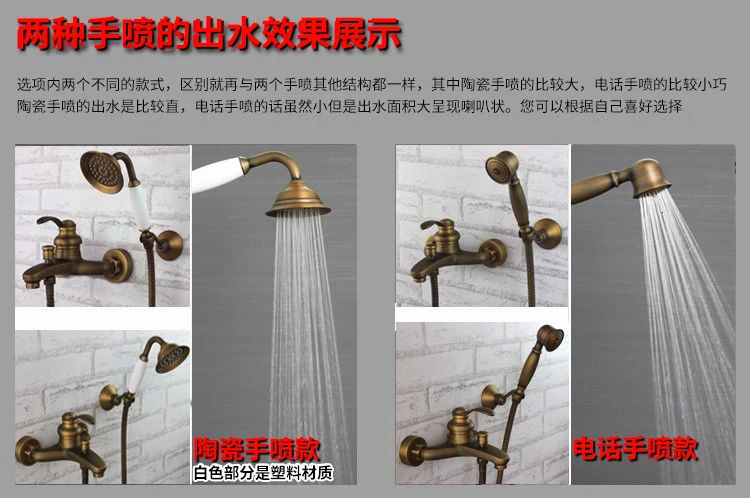 两种手喷的出水效果展示

选项内两个不同的款式，区别就再与两个手喷其他结构都一样，其中陶瓷手喷的比较大，电话手喷的比较小巧
陶瓷手喷的出水是比较直，电话手喷的话虽然小但是出水面积大呈现喇叭状。您可以根据自己喜好选择

陶瓷手喷款
白色部分是塑料材质

电话手喷款