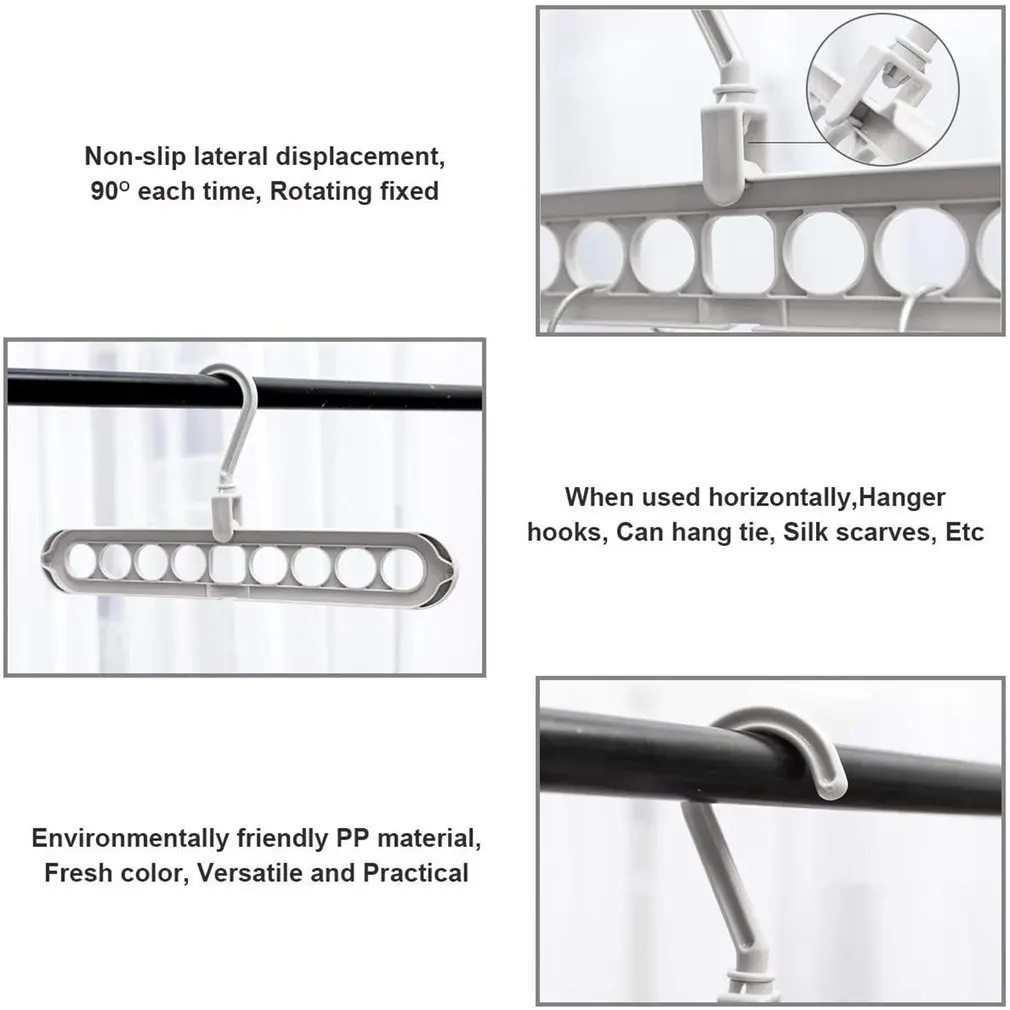 Non-slip lateral displacement, 90° each time, Rotating fixed

When used horizontally,Hanger hooks, Can hang tie, Silk scarves, Etc

Environmentally friendly PP material, Fresh color, Versatile and Practical