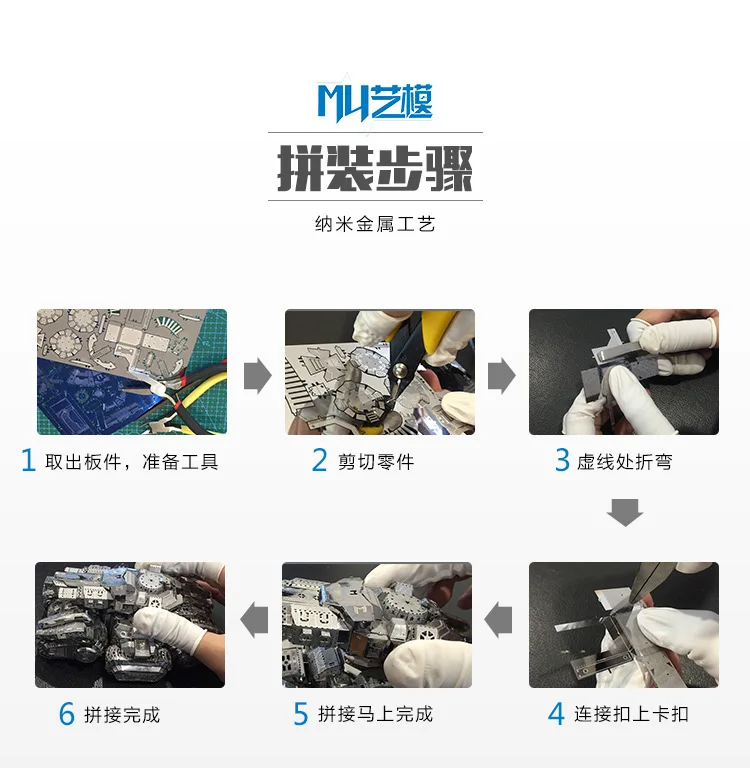 MU艺模

拼装步骤

纳米金属工艺

1 取出板件，准备工具

2 剪切零件

3 虚线处折弯

4 连接扣上卡扣

5 拼接马上完成

6 拼接完成