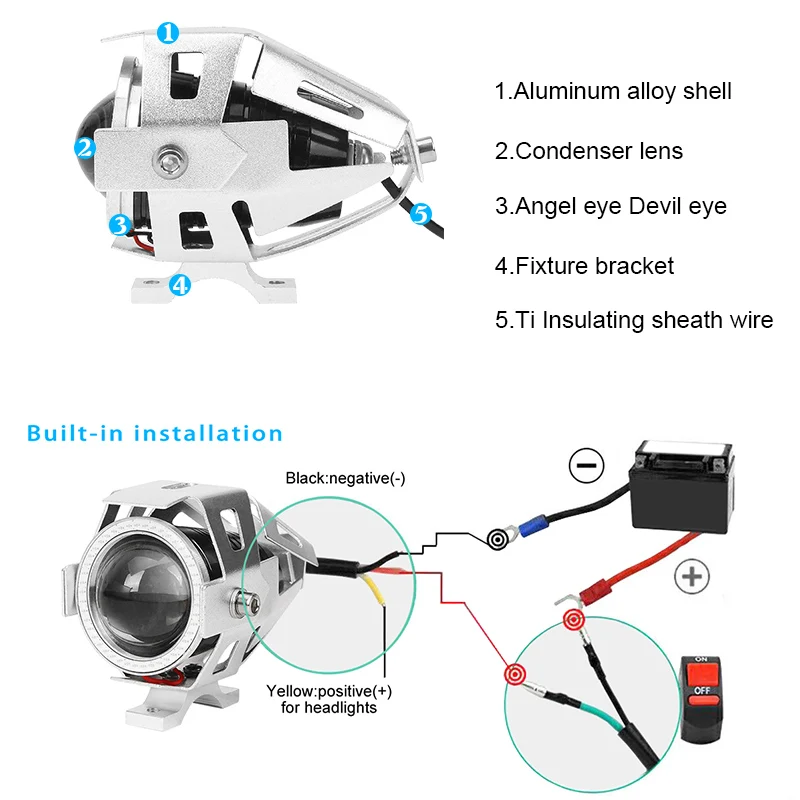 1
2
3
4
5

1.Aluminum alloy shell

2.Condenser lens

3.Angel eye Devil eye

4.Fixture bracket

5.Ti Insulating sheath wire

Built-in installation

Black:negative(-)

Yellow:positive(+) for headlights

ON
OFF