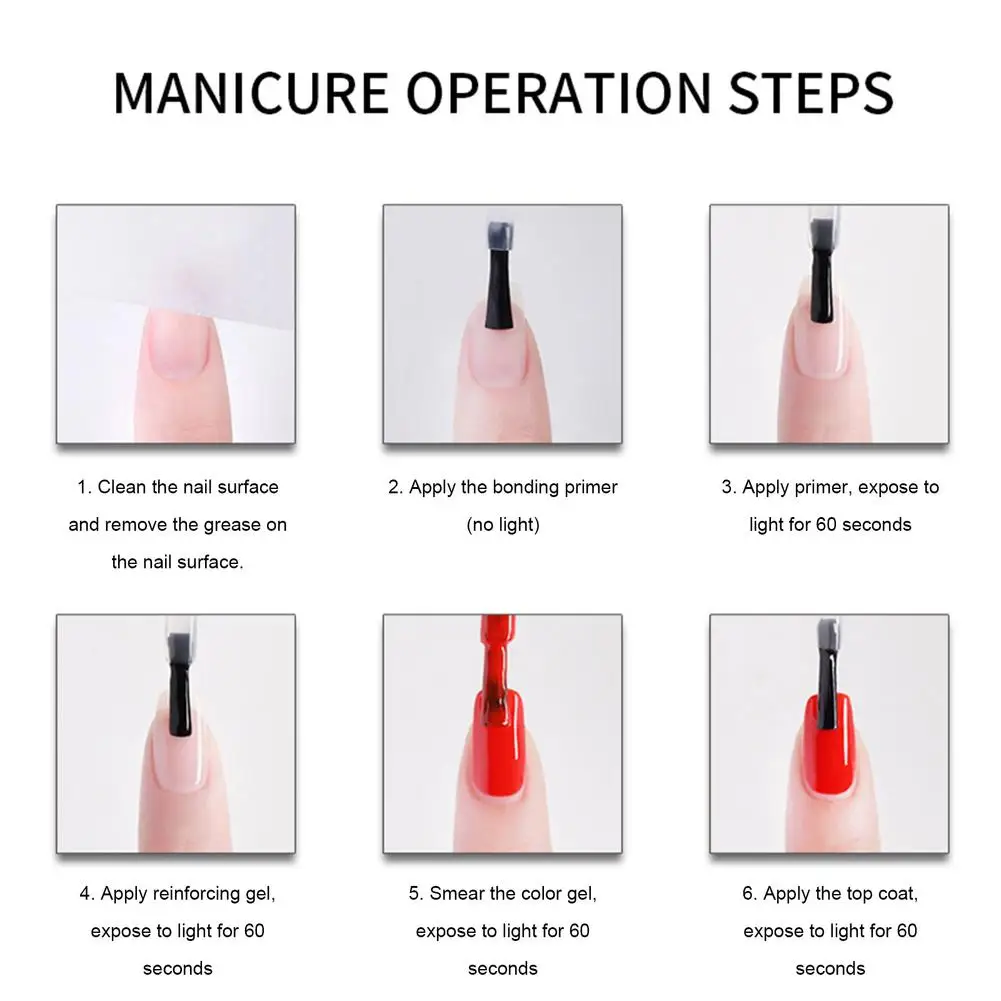 MANICURE OPERATION STEPS

1. Clean the nail surface and remove the grease on the nail surface.

2. Apply the bonding primer (no light)

3. Apply primer, expose to light for 60 seconds

4. Apply reinforcing gel, expose to light for 60 seconds

5. Smear the color gel, expose to light for 60 seconds

6. Apply the top coat, expose to light for 60 seconds