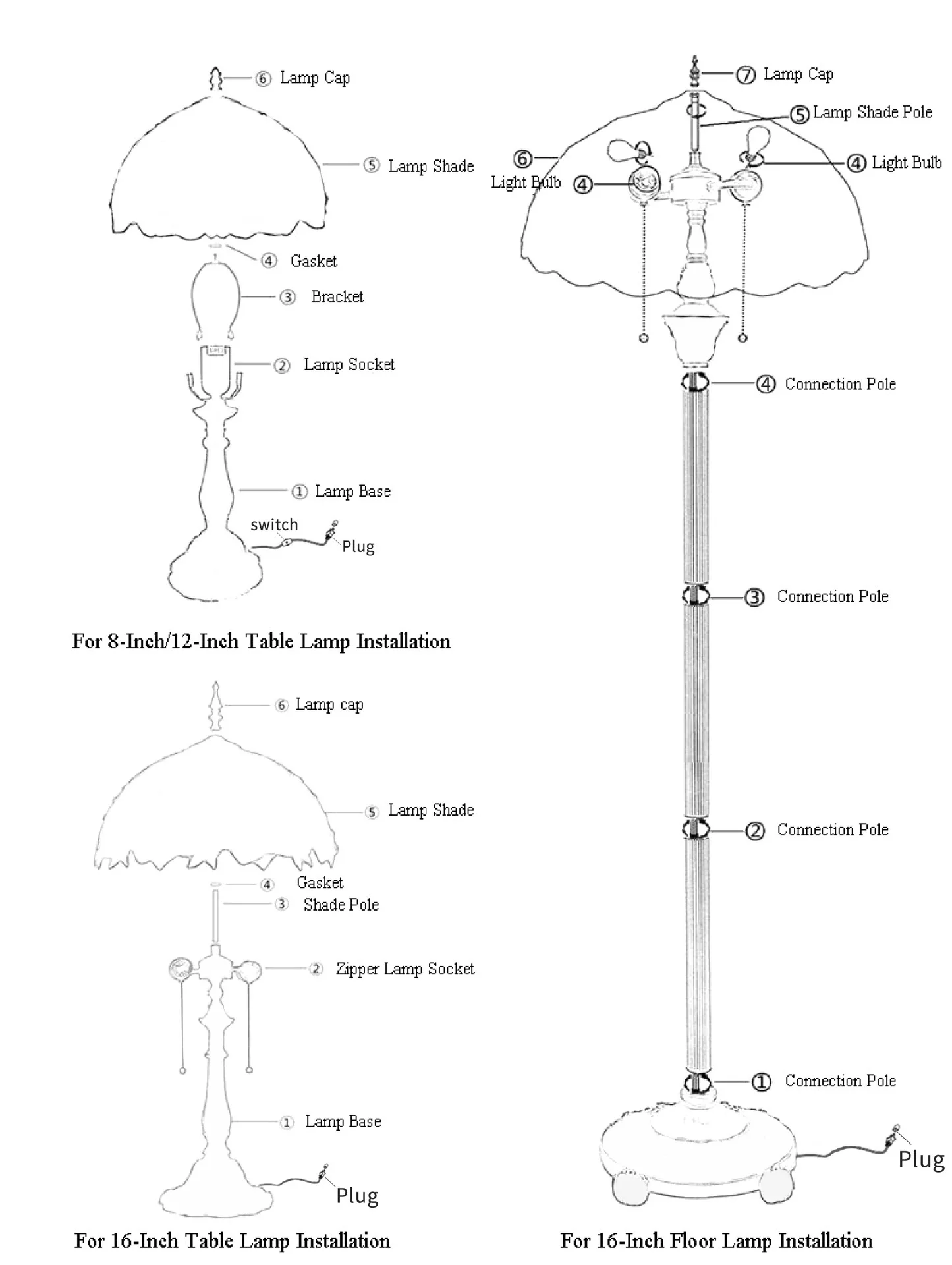 ⑥ Lamp Cap

⑤ Lamp Shade

④ Gasket

③ Bracket

② Lamp Socket

① Lamp Base

switch

Plug

For 8-Inch/12-Inch Table Lamp Installation

⑥ Lamp cap

⑤ Lamp Shade

④ Gasket

③ Shade Pole

② Zipper Lamp Socket

① Lamp Base

Plug

For 16-Inch Table Lamp Installation

⑦ Lamp Cap

⑤ Lamp Shade Pole

⑥ Light Bulb

④

④ Light Bulb

④ Connection Pole

③ Connection Pole

② Connection Pole

① Connection Pole

Plug

For 16-Inch Floor Lamp Installation