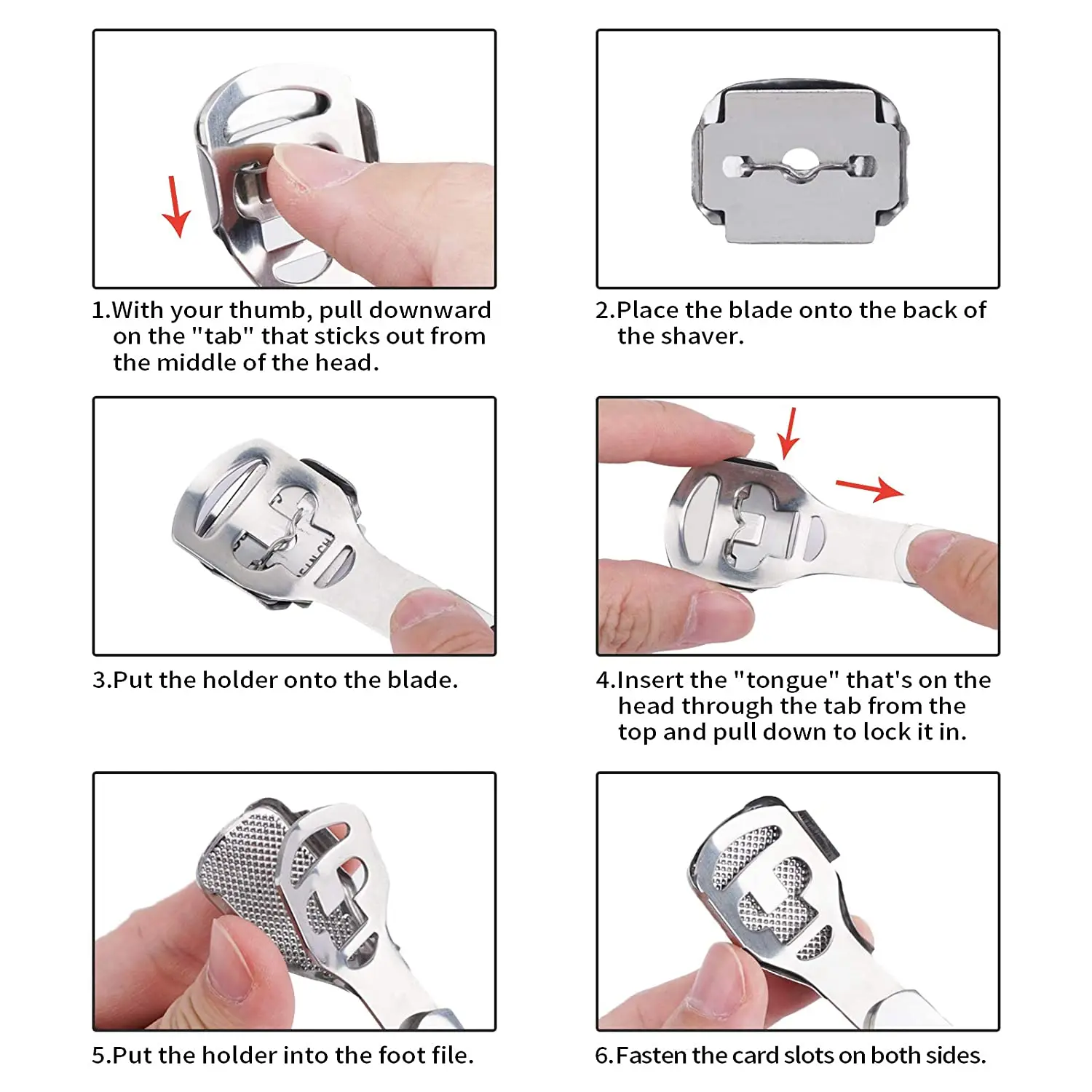 1.With your thumb, pull downward on the "tab" that sticks out from the middle of the head.

2.Place the blade onto the back of the shaver.

3.Put the holder onto the blade.

4.Insert the "tongue" that's on the head through the tab from the top and pull down to lock it in.

5.Put the holder into the foot file.

6.Fasten the card slots on both sides.