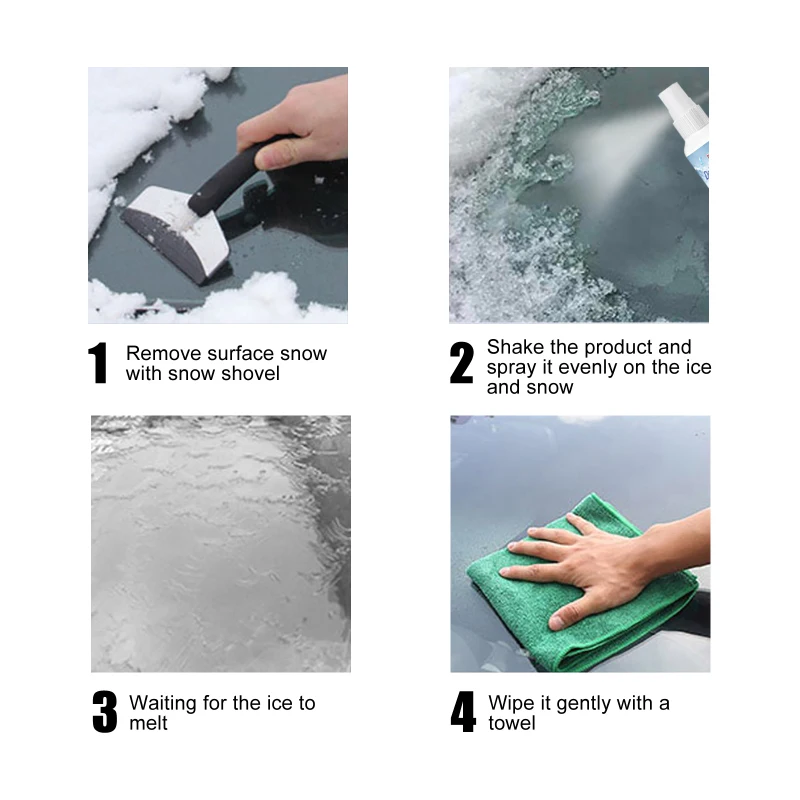 1 Remove surface snow with snow shovel

2 Shake the product and spray it evenly on the ice and snow

3 Waiting for the ice to melt

4 Wipe it gently with a towel