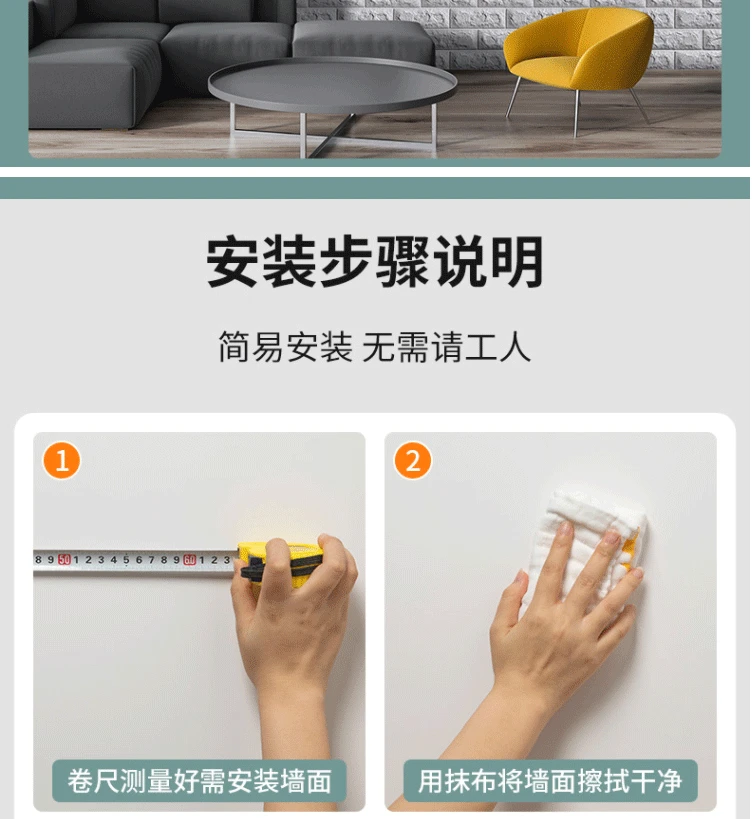 安装步骤说明

简易安装 无需请工人

1

8 9 50 1 2 3 4 5 6 7 8 9 60 1 2 3

卷尺测量好需安装墙面

2

用抹布将墙面擦拭干净