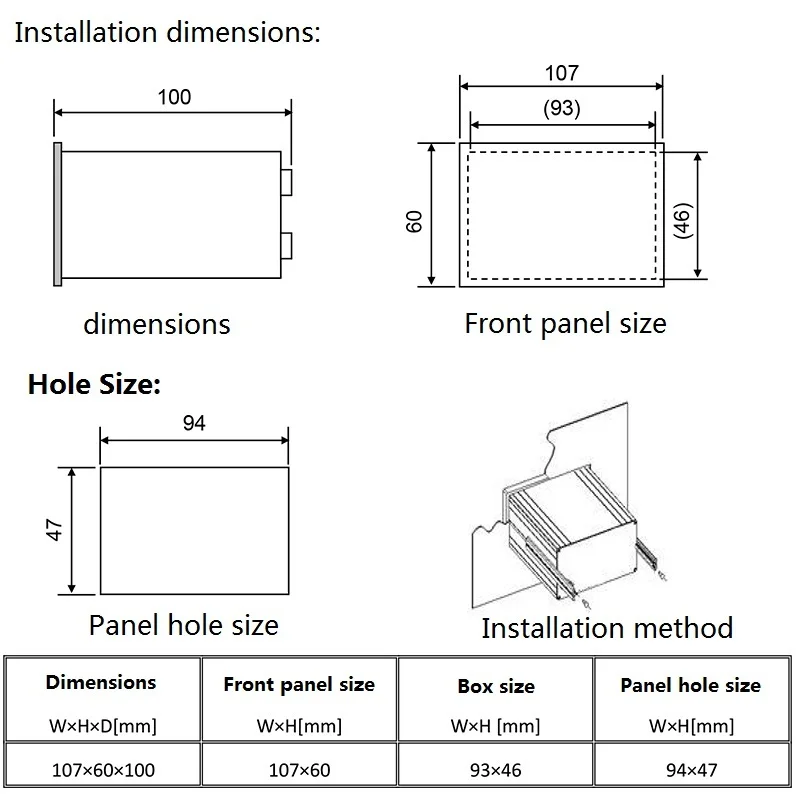 Installation dimensions:

100

dimensions

107

(93)

60

(46)

Front panel size

Hole Size:

94

47

Panel hole size

Installation method

| Dimensions W×H×D[mm] | Front panel size W×H[mm] | Box size W×H [mm] | Panel hole size W×H[mm] |
|---|---|---|---|
| 107×60×100 | 107×60 | 93×46 | 94×47 |