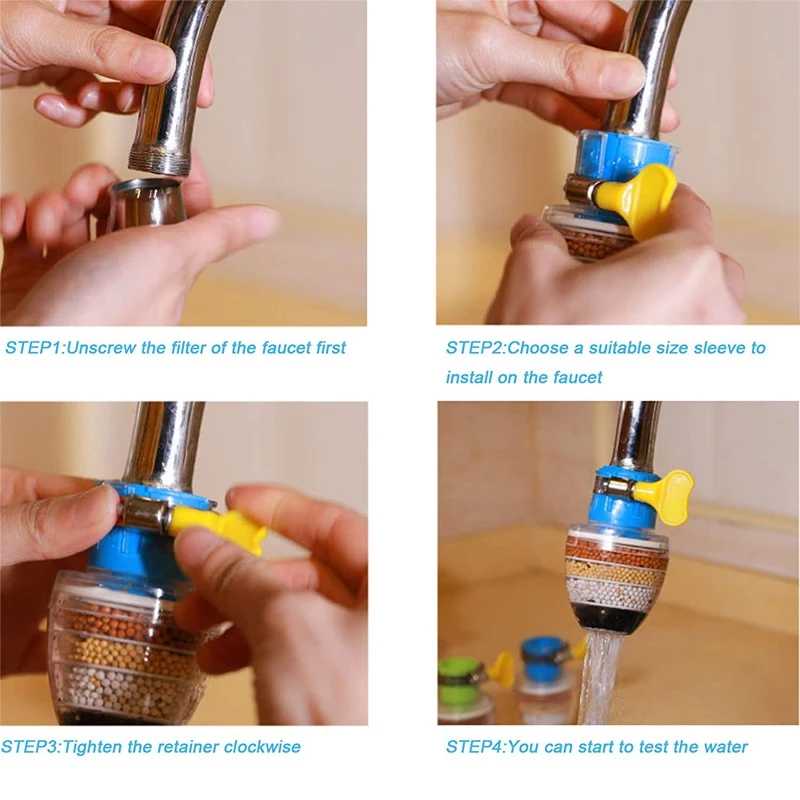 STEP1:Unscrew the filter of the faucet first

STEP2:Choose a suitable size sleeve to install on the faucet

STEP3:Tighten the retainer clockwise

STEP4:You can start to test the water