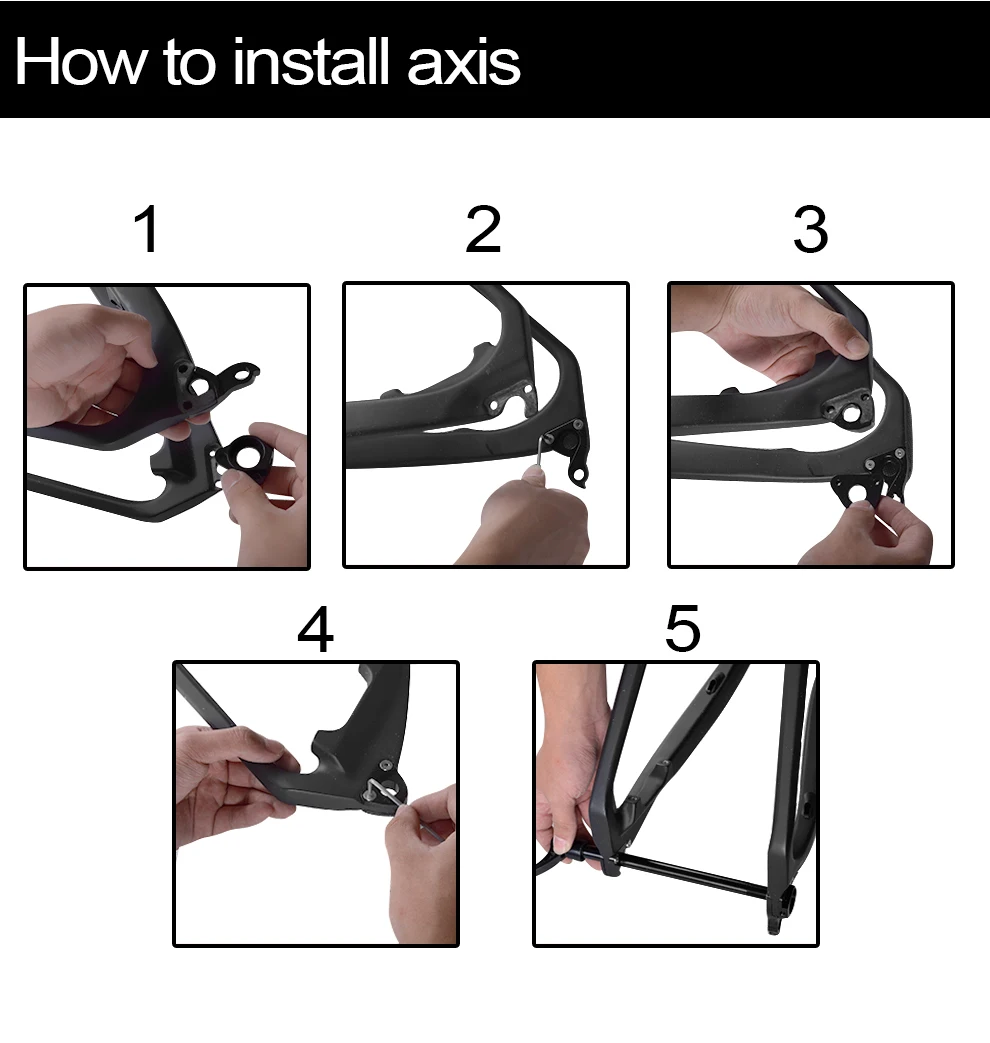 How to install axis

1

2

3

4

5