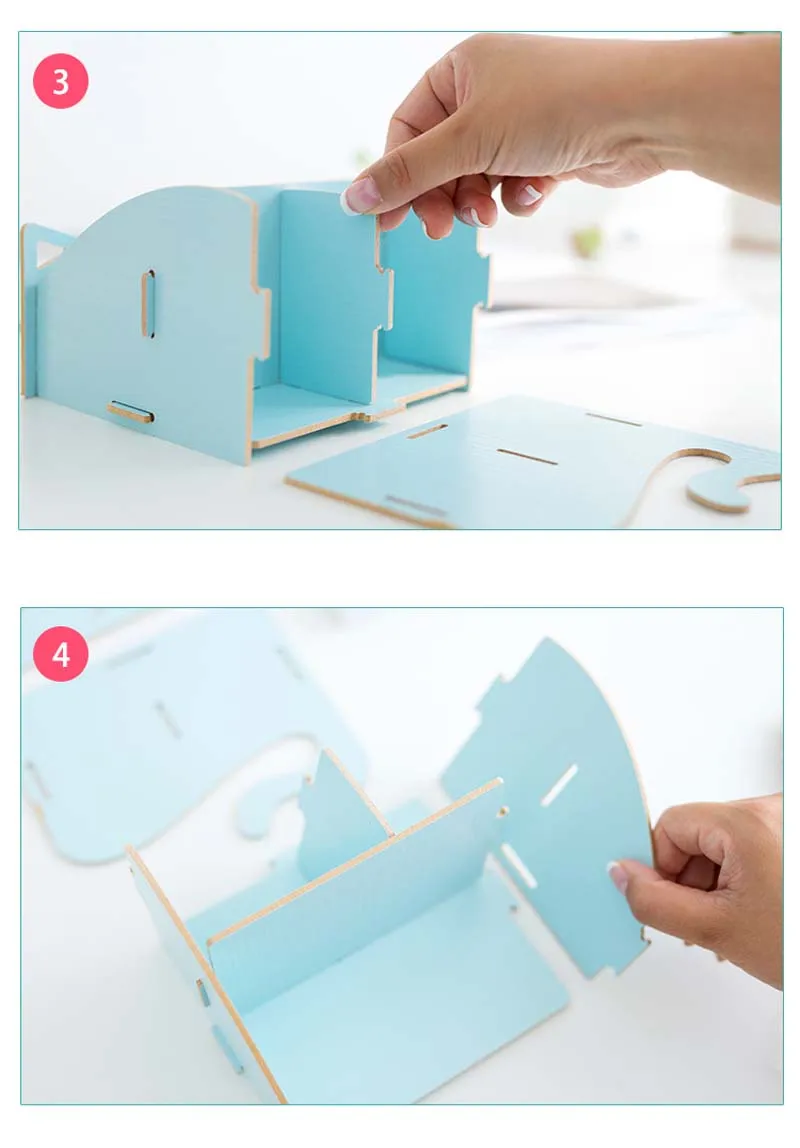 3

4