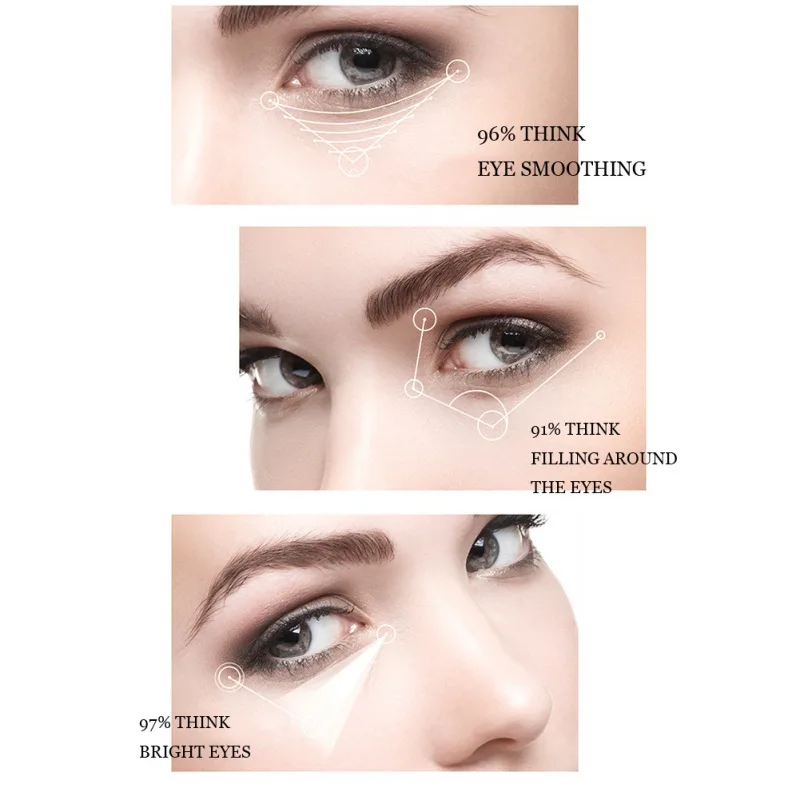 96% THINK
EYE SMOOTHING

91% THINK
FILLING AROUND
THE EYES

97% THINK
BRIGHT EYES