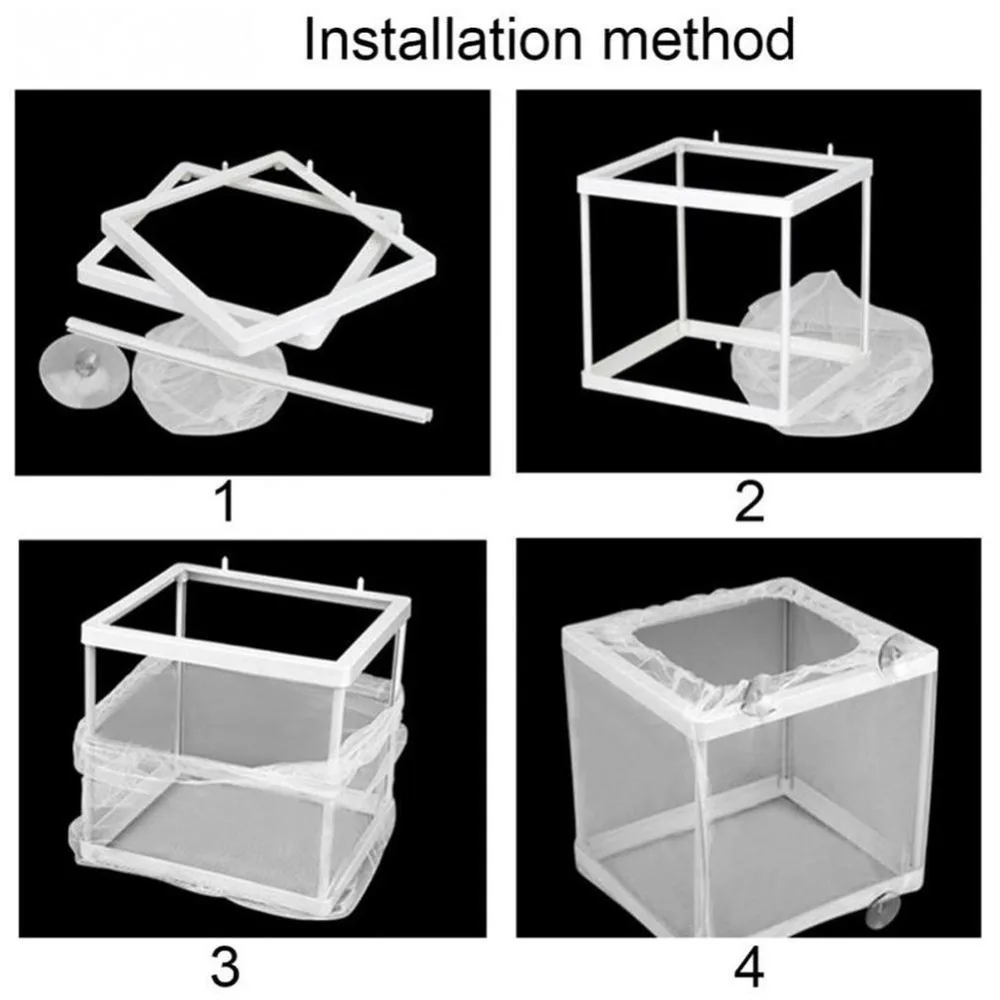 Installation method

1

2

3

4