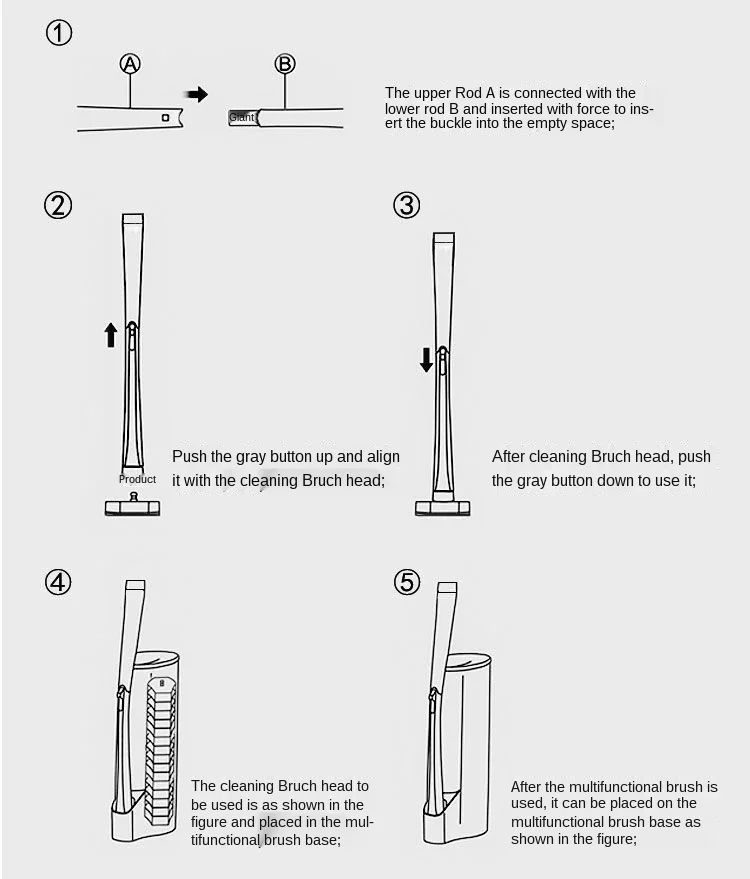 ①

A

B

Giant

The upper Rod A is connected with the lower rod B and inserted with force to insert the buckle into the empty space;

②

Product

Push the gray button up and align it with the cleaning Bruch head;

③

After cleaning Bruch head, push the gray button down to use it;

④

The cleaning Bruch head to be used is as shown in the figure and placed in the multifunctional brush base;

⑤

After the multifunctional brush is used, it can be placed on the multifunctional brush base as shown in the figure;