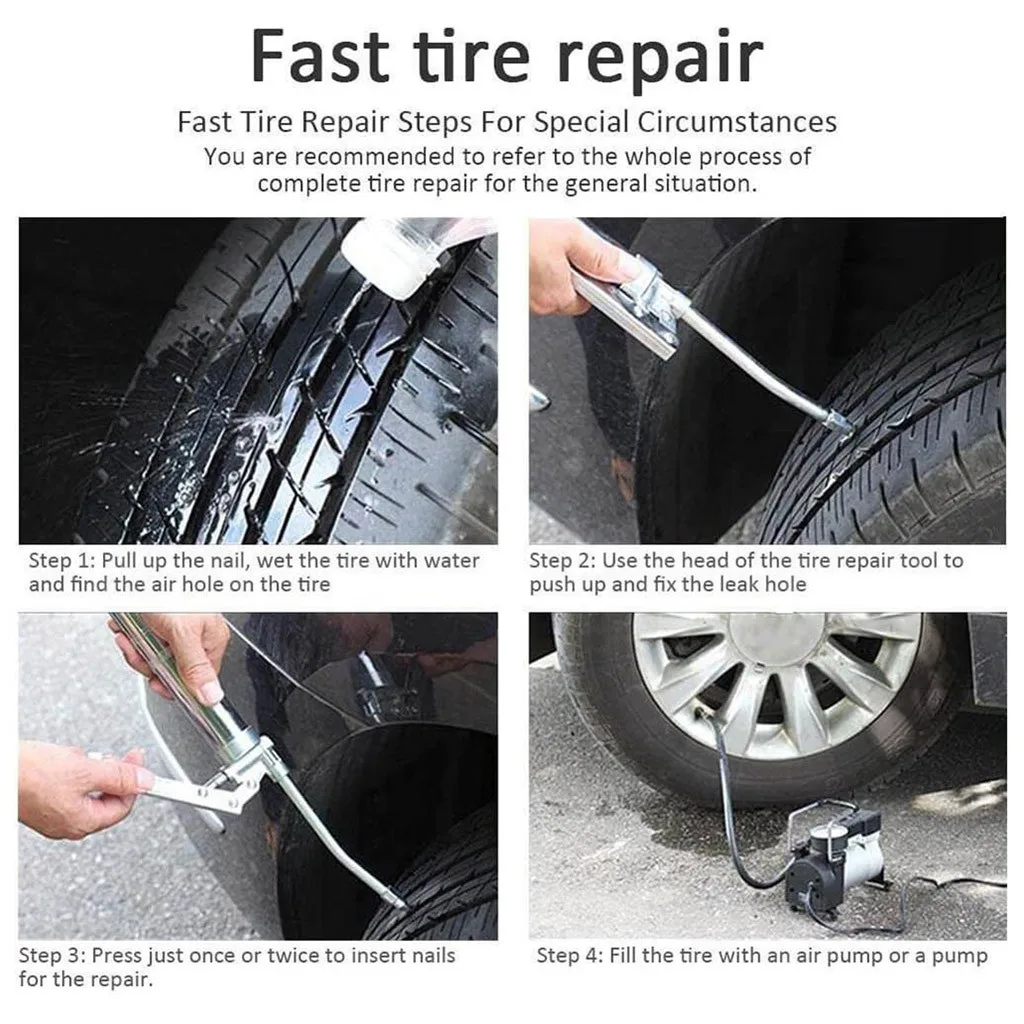 Fast tire repair

Fast Tire Repair Steps For Special Circumstances
You are recommended to refer to the whole process of complete tire repair for the general situation.

Step 1: Pull up the nail, wet the tire with water and find the air hole on the tire

Step 2: Use the head of the tire repair tool to push up and fix the leak hole

Step 3: Press just once or twice to insert nails for the repair.

Step 4: Fill the tire with an air pump or a pump