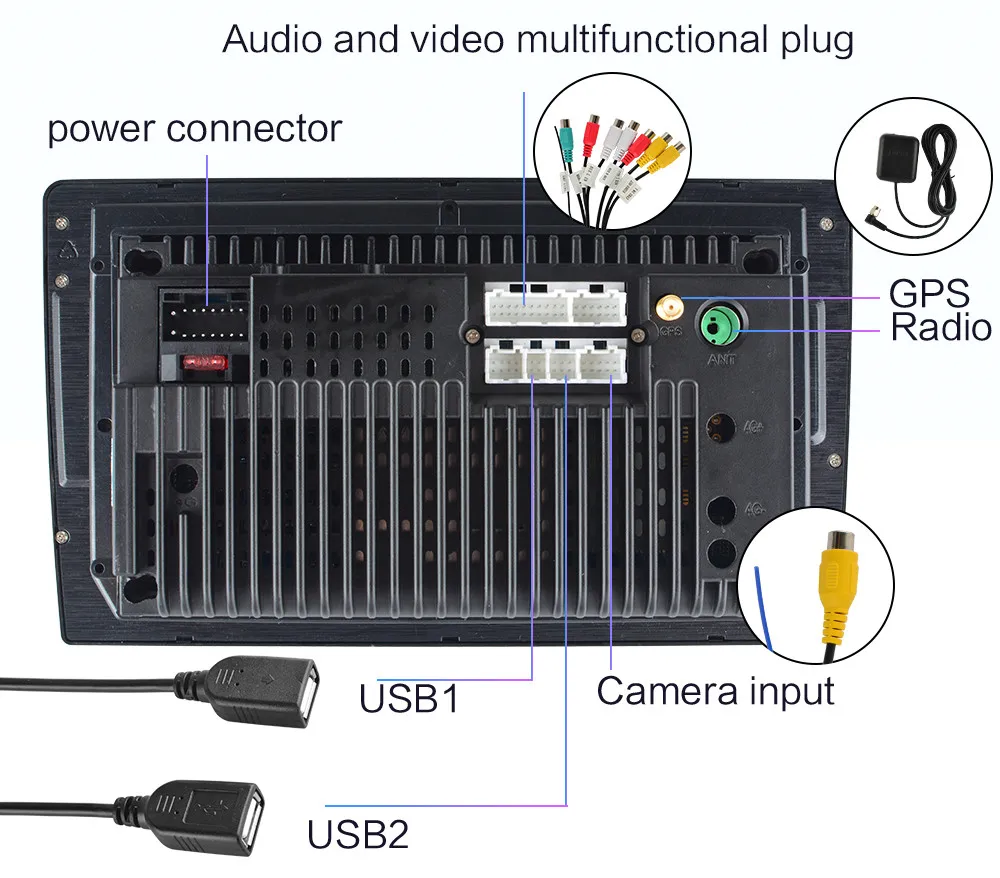 Audio and video multifunctional plug

power connector

GPS
Radio

GPS
ANT

USB1

Camera input

USB2