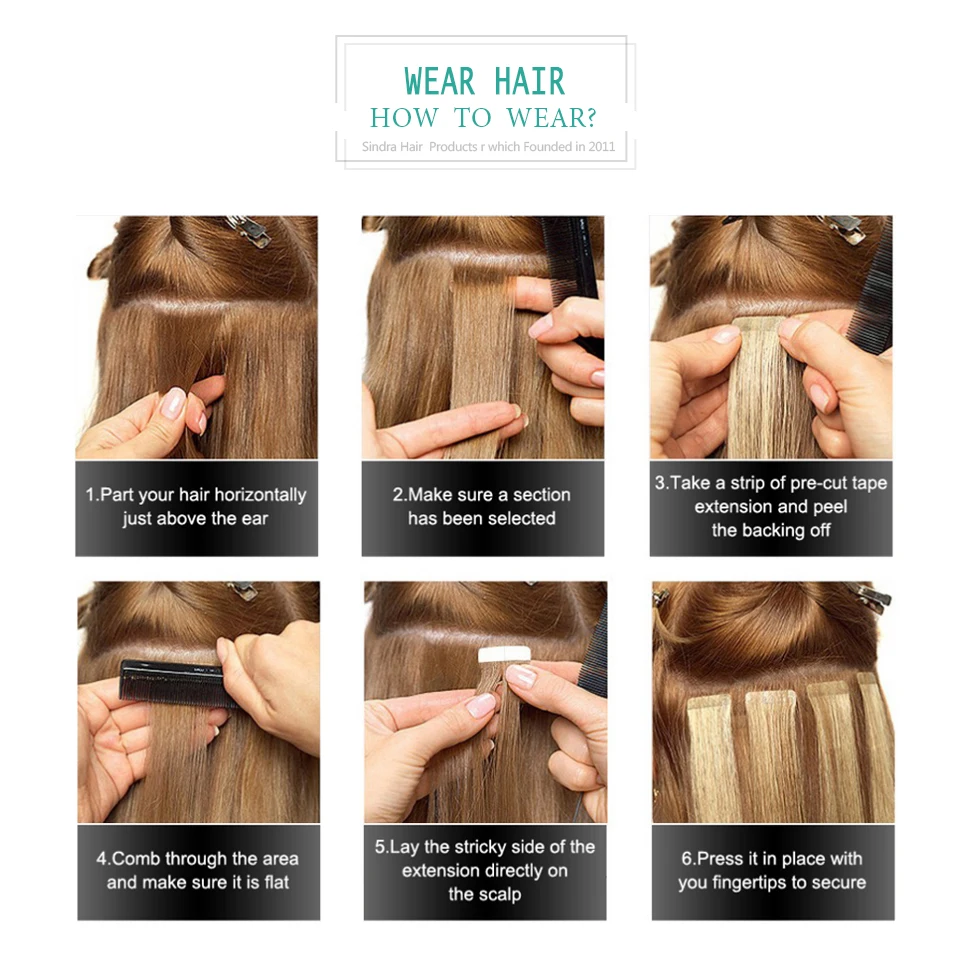 WEAR HAIR
HOW TO WEAR?
Sindra Hair Products r which Founded in 2011

1.Part your hair horizontally just above the ear

2.Make sure a section has been selected

3.Take a strip of pre-cut tape extension and peel the backing off

4.Comb through the area and make sure it is flat

5.Lay the stricky side of the extension directly on the scalp

6.Press it in place with you fingertips to secure