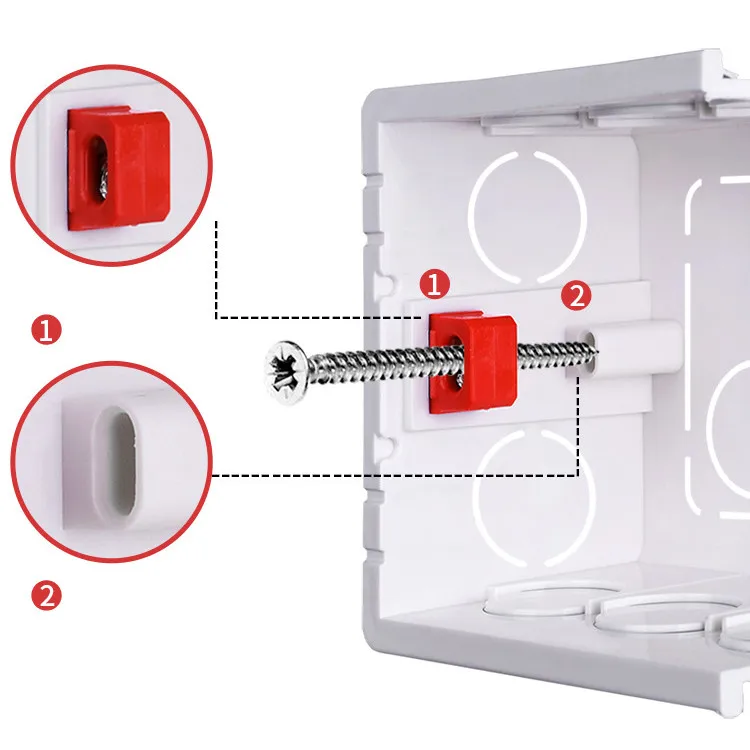 1
2
1
2