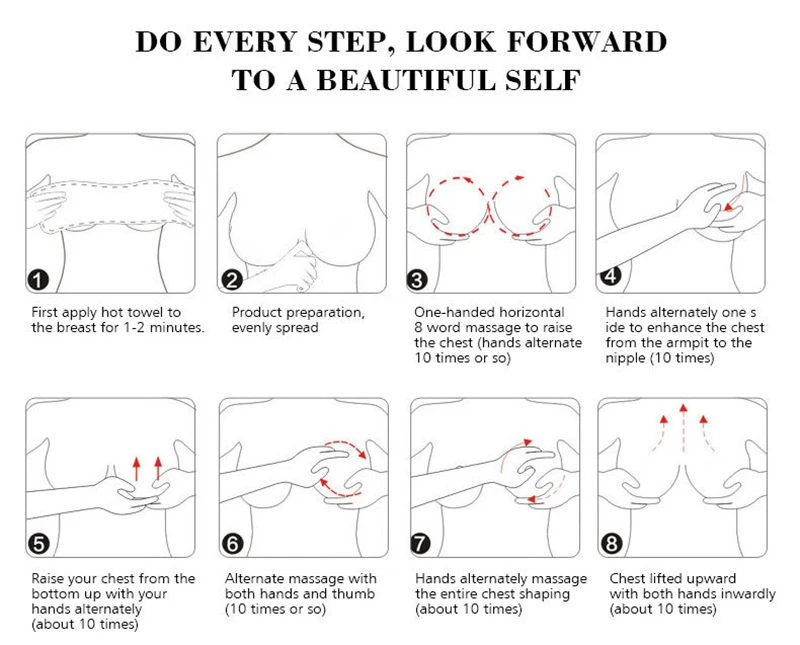 DO EVERY STEP, LOOK FORWARD TO A BEAUTIFUL SELF

1

First apply hot towel to the breast for 1-2 minutes.

2

Product preparation, evenly spread

3

One-handed horizontal 8 word massage to raise the chest (hands alternate 10 times or so)

4

Hands alternately one s ide to enhance the chest from the armpit to the nipple (10 times)

5

Raise your chest from the bottom up with your hands alternately (about 10 times)

6

Alternate massage with both hands and thumb (10 times or so)

7

Hands alternately massage the entire chest shaping (about 10 times)

8

Chest lifted upward with both hands inwardly (about 10 times)