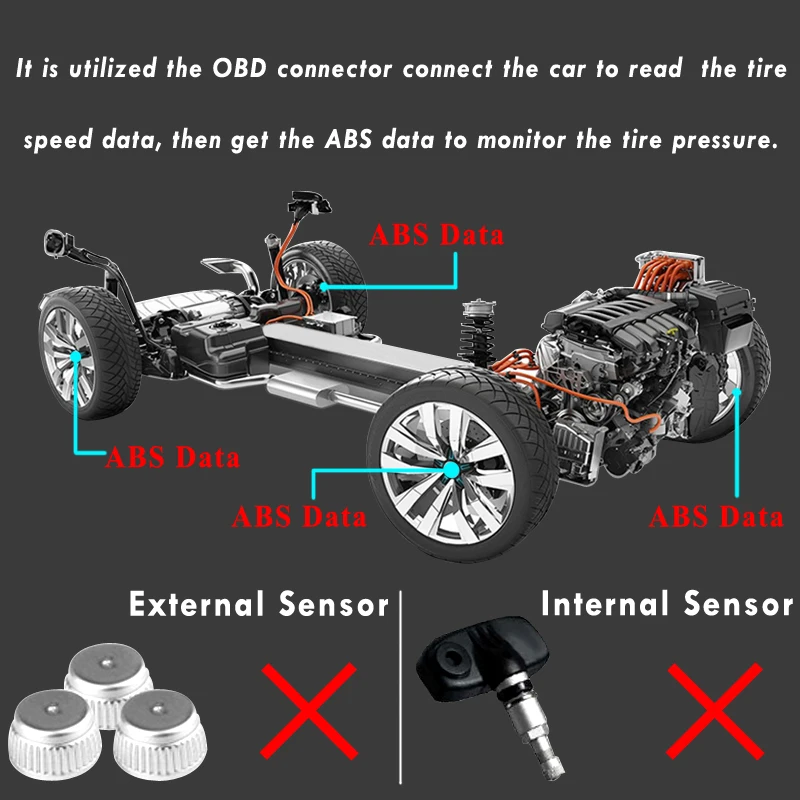 It is utilized the OBD connector connect the car to read the tire speed data, then get the ABS data to monitor the tire pressure.

ABS Data

ABS Data

ABS Data

ABS Data

External Sensor

Internal Sensor